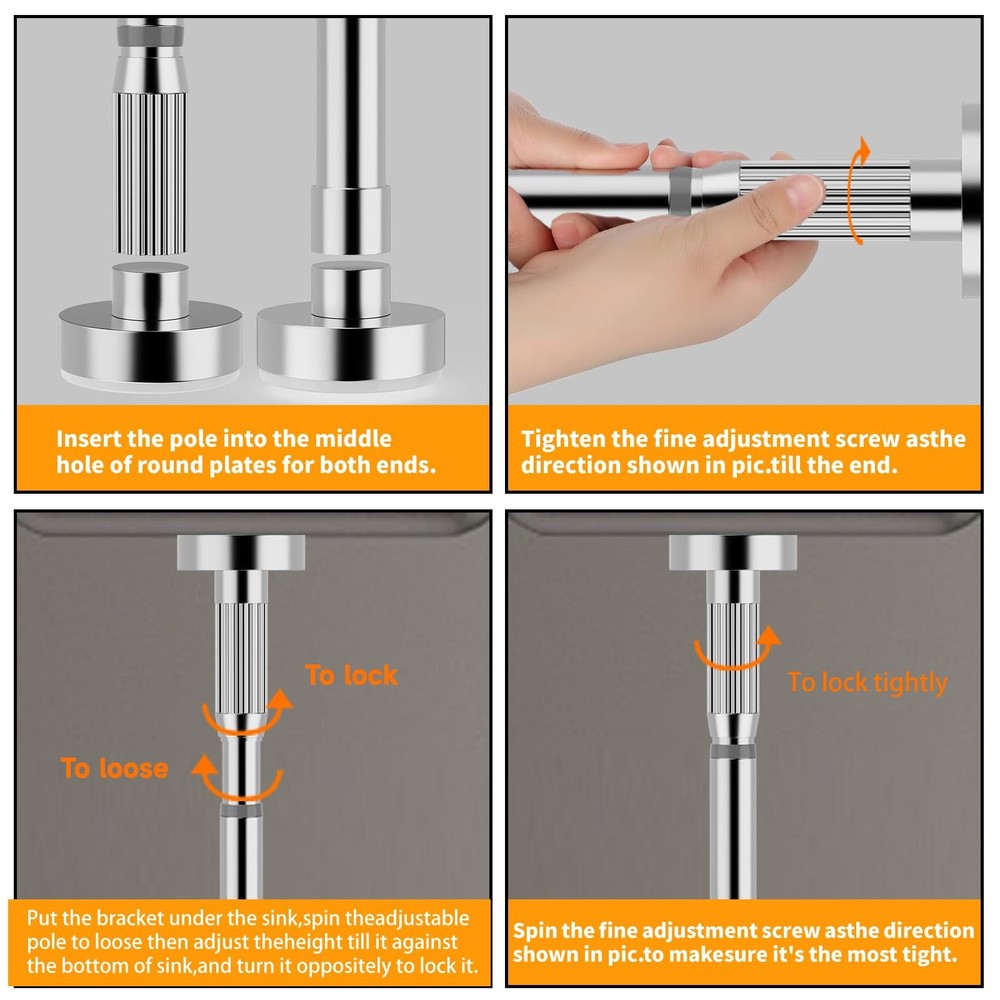 Insert the pole into the middle hole of round plates for both ends.

Tighten the fine adjustment screw asthe direction shown in pic.till the end.

To lock

To loose

Put the bracket under the sink,spin theadjustable pole to loose then adjust theheight till it against the bottom of sink,and turn it oppositely to lock it.

To lock tightly

Spin the fine adjustment screw asthe direction shown in pic.to makesure it's the most tight.