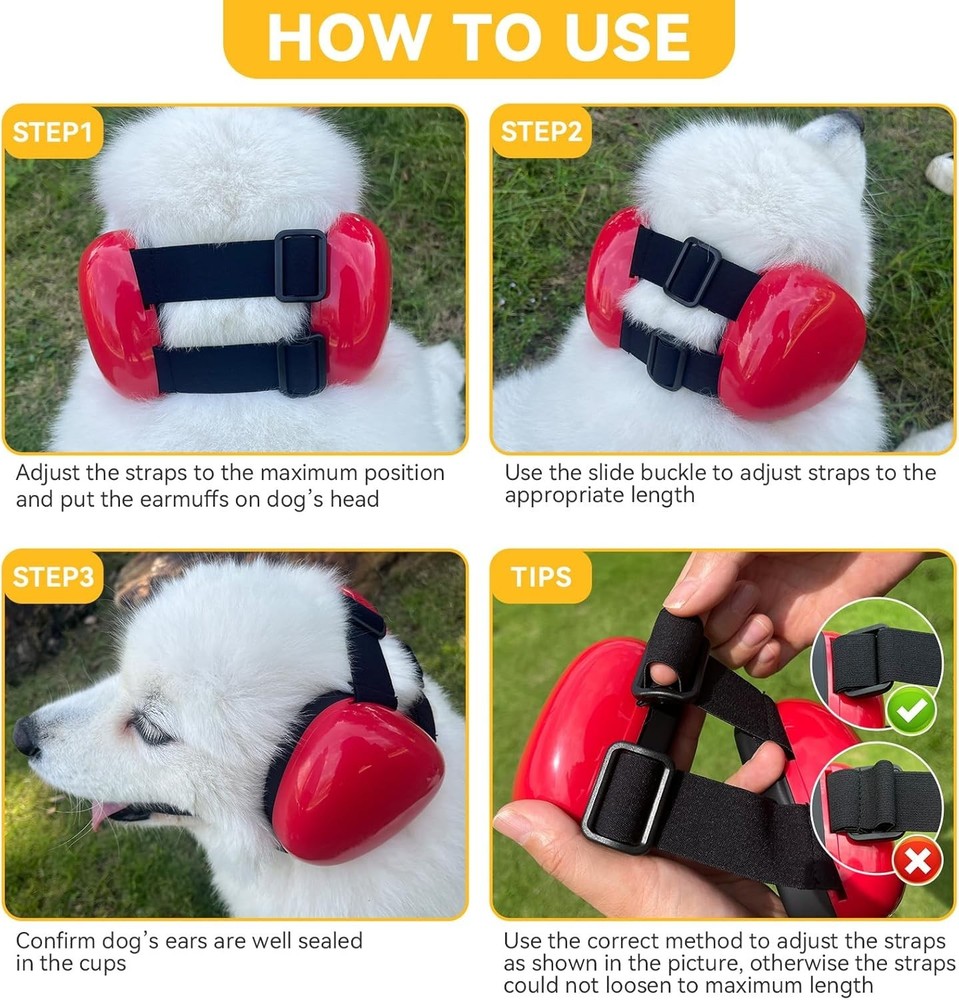 HOW TO USE

STEP1

Adjust the straps to the maximum position and put the earmuffs on dog's head

STEP2

Use the slide buckle to adjust straps to the appropriate length

STEP3

Confirm dog's ears are well sealed in the cups

TIPS

Use the correct method to adjust the straps as shown in the picture, otherwise the straps could not loosen to maximum length