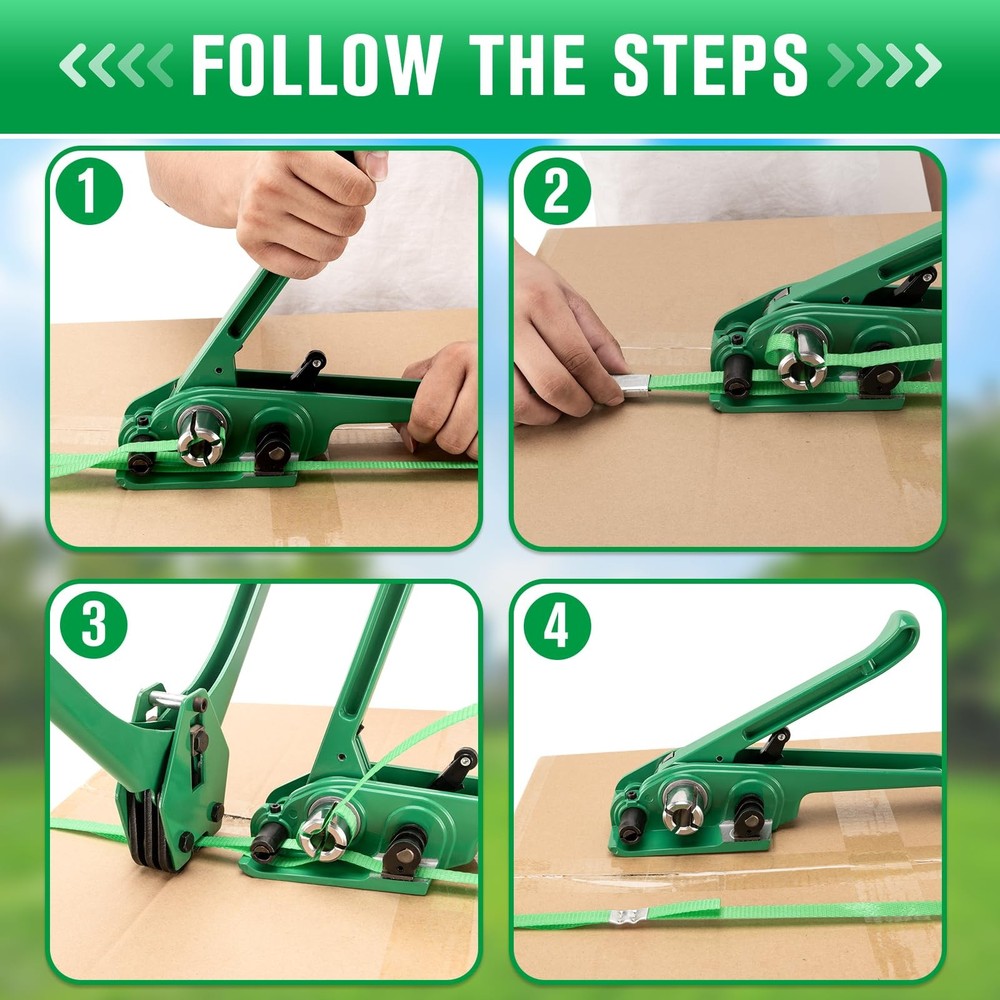 FOLLOW THE STEPS

1

2

3

4