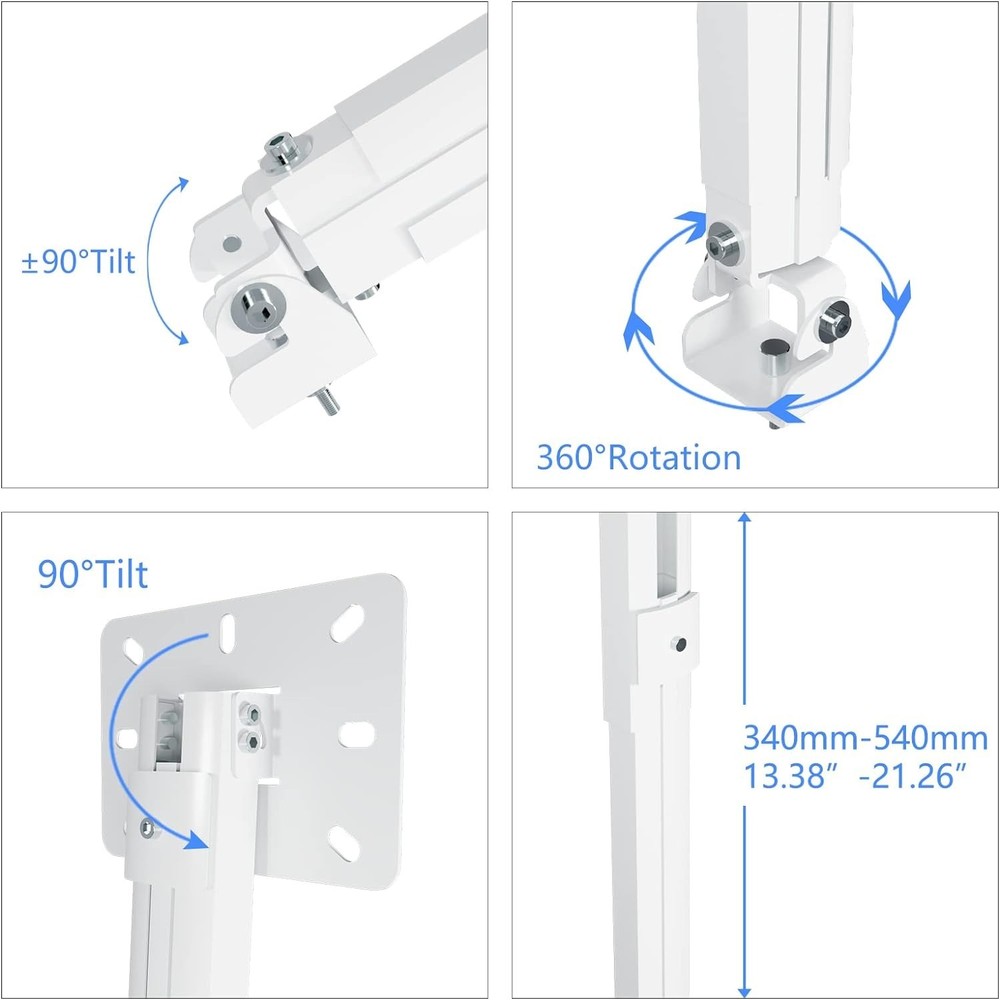 ±90°Tilt

360°Rotation

90°Tilt

340mm-540mm
13.38″ -21.26″