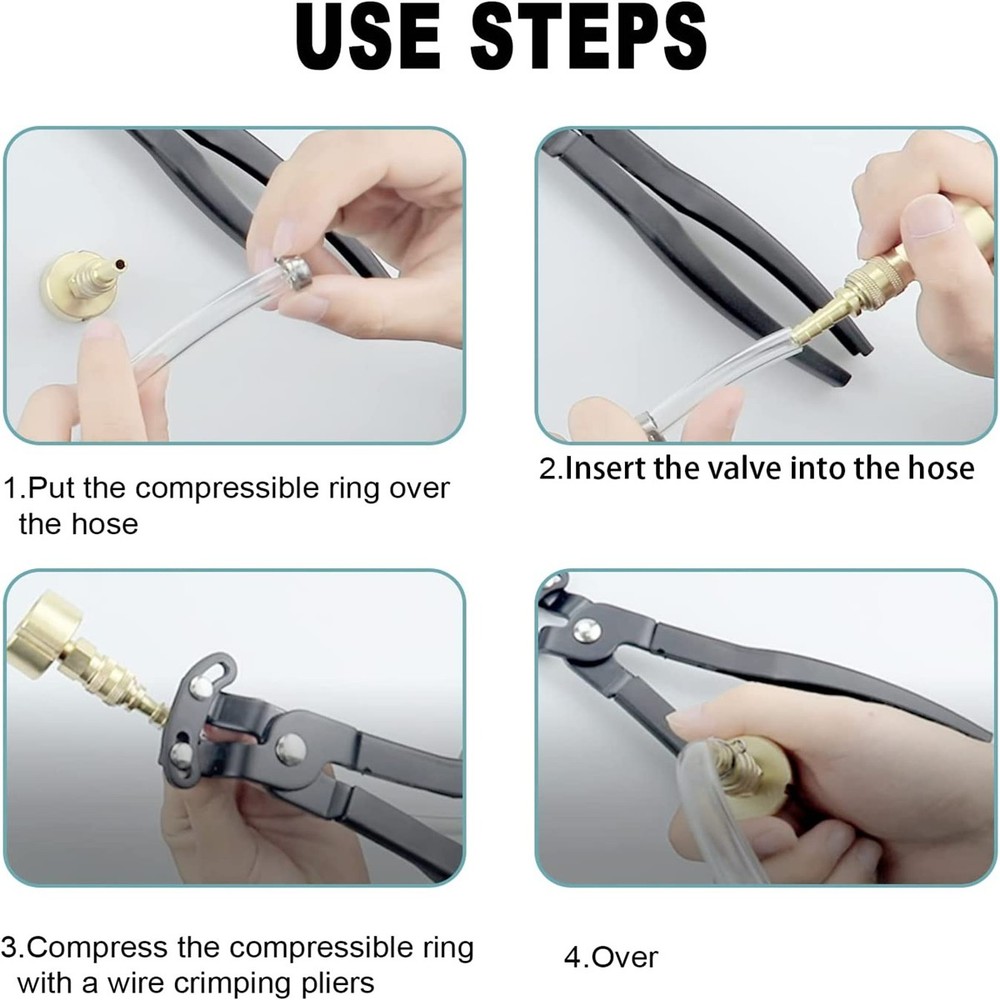 USE STEPS

1.Put the compressible ring over the hose

2.Insert the valve into the hose

3.Compress the compressible ring with a wire crimping pliers

4.Over