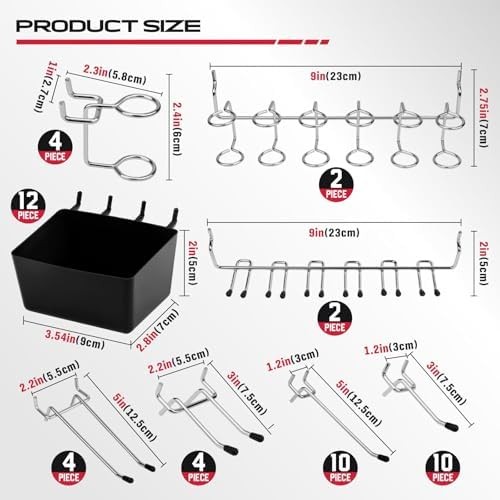 PRODUCT SIZE

1in(2.7cm)
2.3in(5.8cm)
2.4in(6cm)
4 PIECE

9in(23cm)
2.75in(7cm)
2 PIECE

12 PIECE
2in(5cm)
3.54in(9cm)
2.8in(7cm)

9in(23cm)
2in(5cm)
2 PIECE

2.2in(5.5cm)
5in(12.5cm)
4 PIECE

2.2in(5.5cm)
3in(7.5cm)
4 PIECE

1.2in(3cm)
5in(12.5cm)
10 PIECE

1.2in(3cm)
3in(7.5cm)
10 PIECE