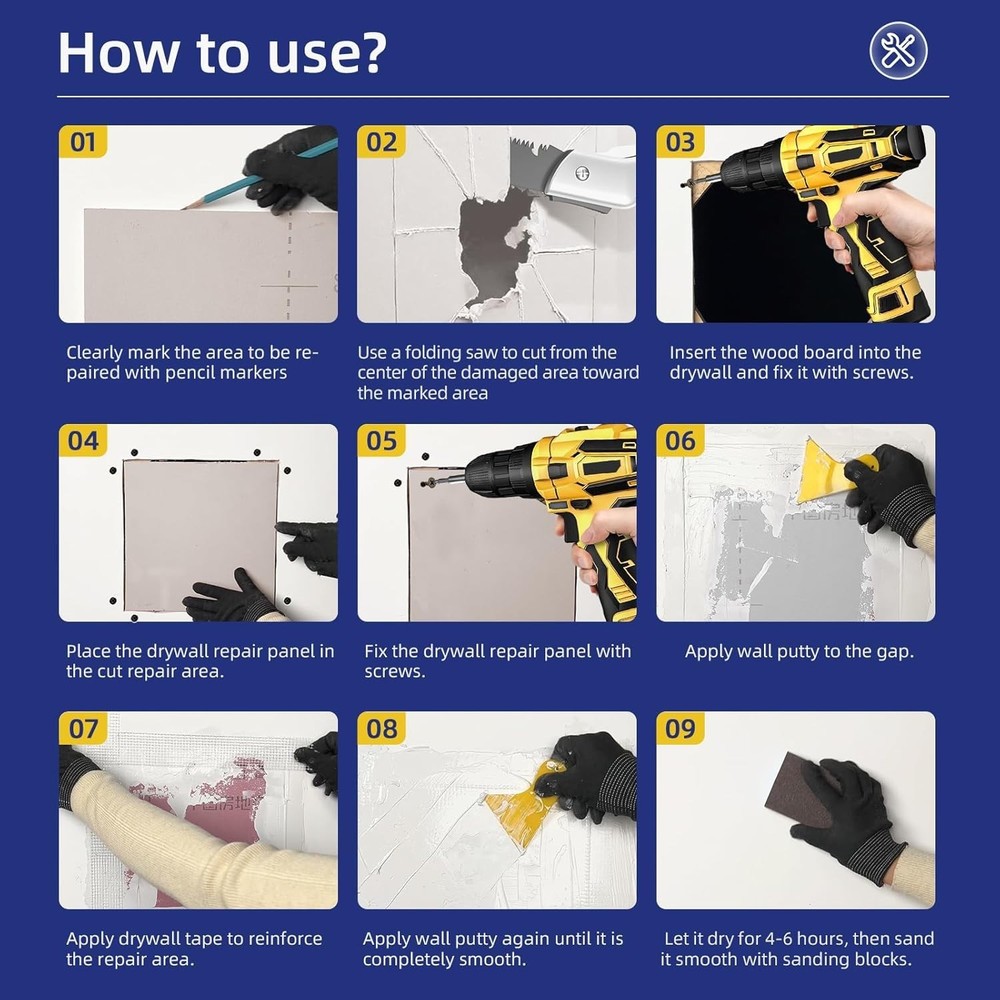 How to use?

01

Clearly mark the area to be repaired with pencil markers

02

Use a folding saw to cut from the center of the damaged area toward the marked area

03

Insert the wood board into the drywall and fix it with screws.

04

Place the drywall repair panel in the cut repair area.

05

Fix the drywall repair panel with screws.

06

Apply wall putty to the gap.

07

Apply drywall tape to reinforce the repair area.

08

Apply wall putty again until it is completely smooth.

09

Let it dry for 4-6 hours, then sand it smooth with sanding blocks.