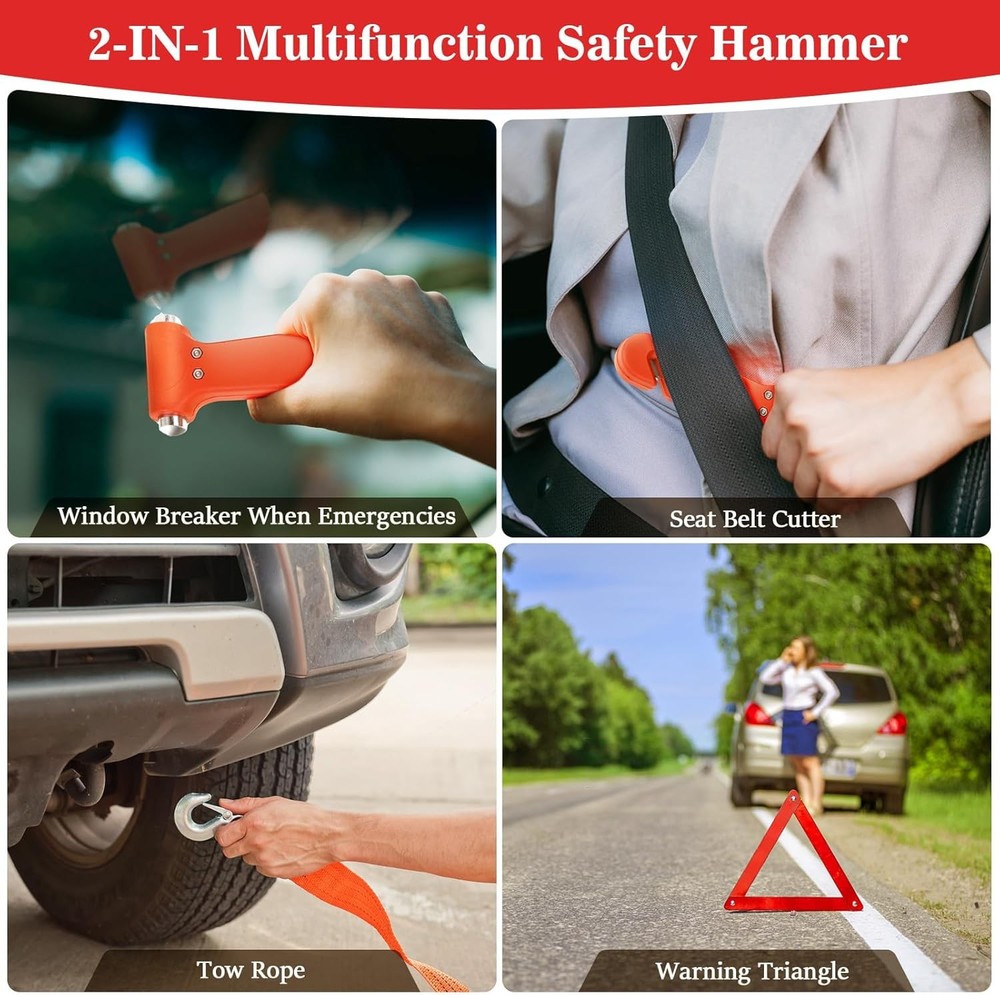 2-IN-1 Multifunction Safety Hammer

Window Breaker When Emergencies

Seat Belt Cutter

Tow Rope

Warning Triangle