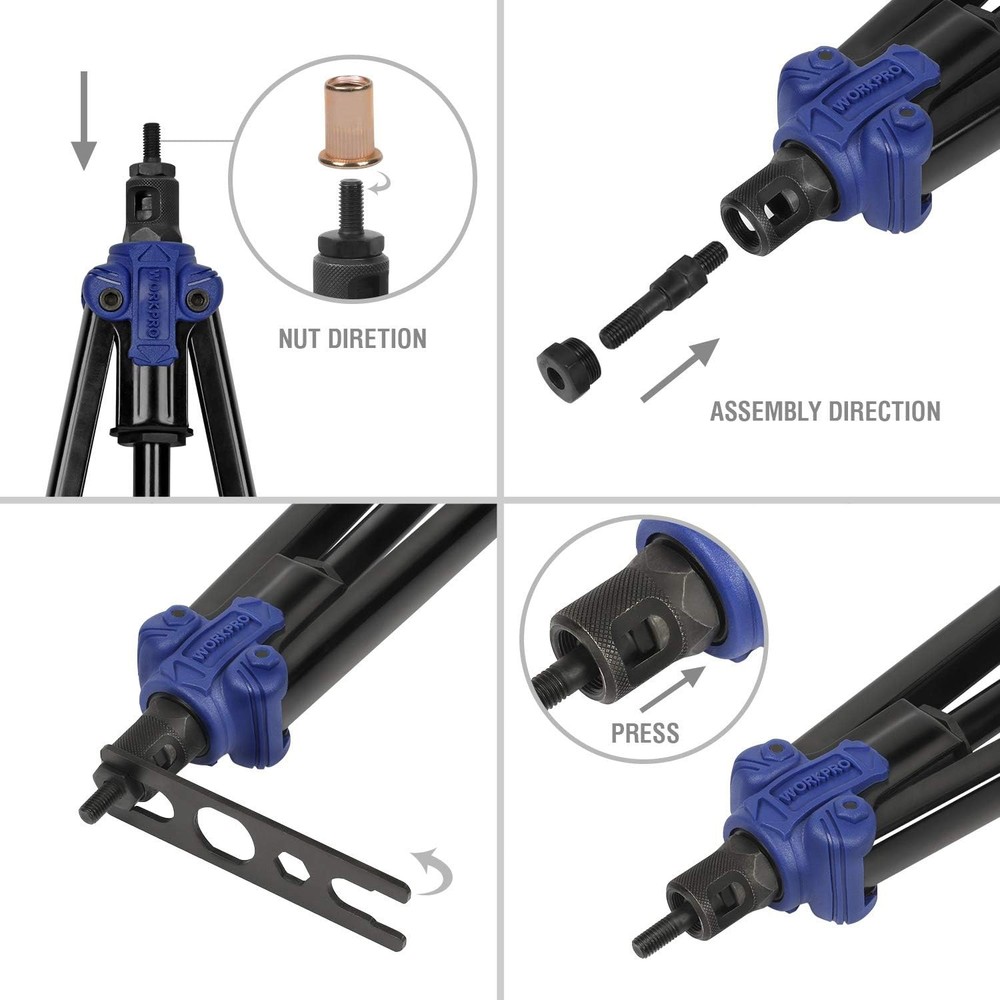 WORKPRO

NUT DIRETION

WORKPRO

ASSEMBLY DIRECTION

WORKPRO

PRESS

WORKPRO