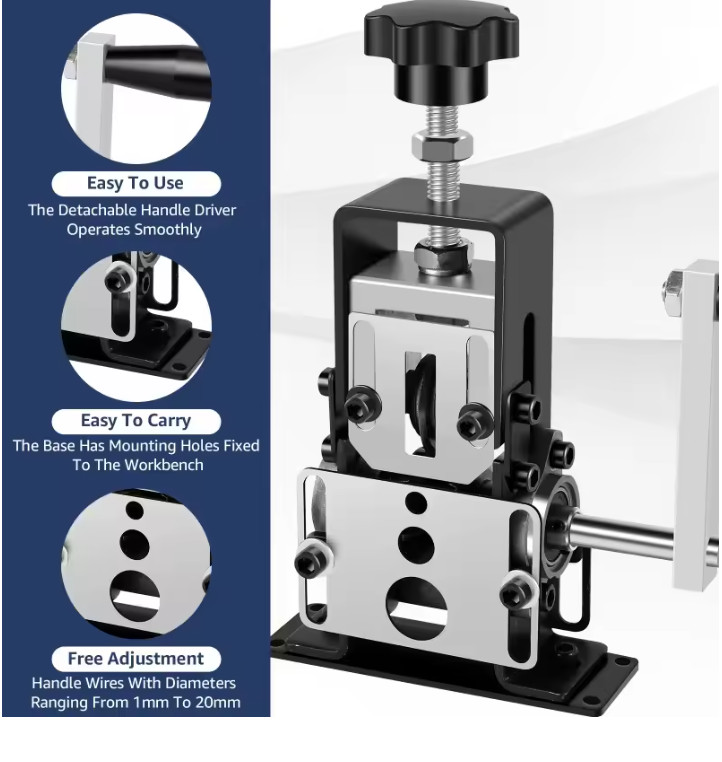 Easy To Use
The Detachable Handle Driver Operates Smoothly

Easy To Carry
The Base Has Mounting Holes Fixed To The Workbench

Free Adjustment
Handle Wires With Diameters Ranging From 1mm To 20mm