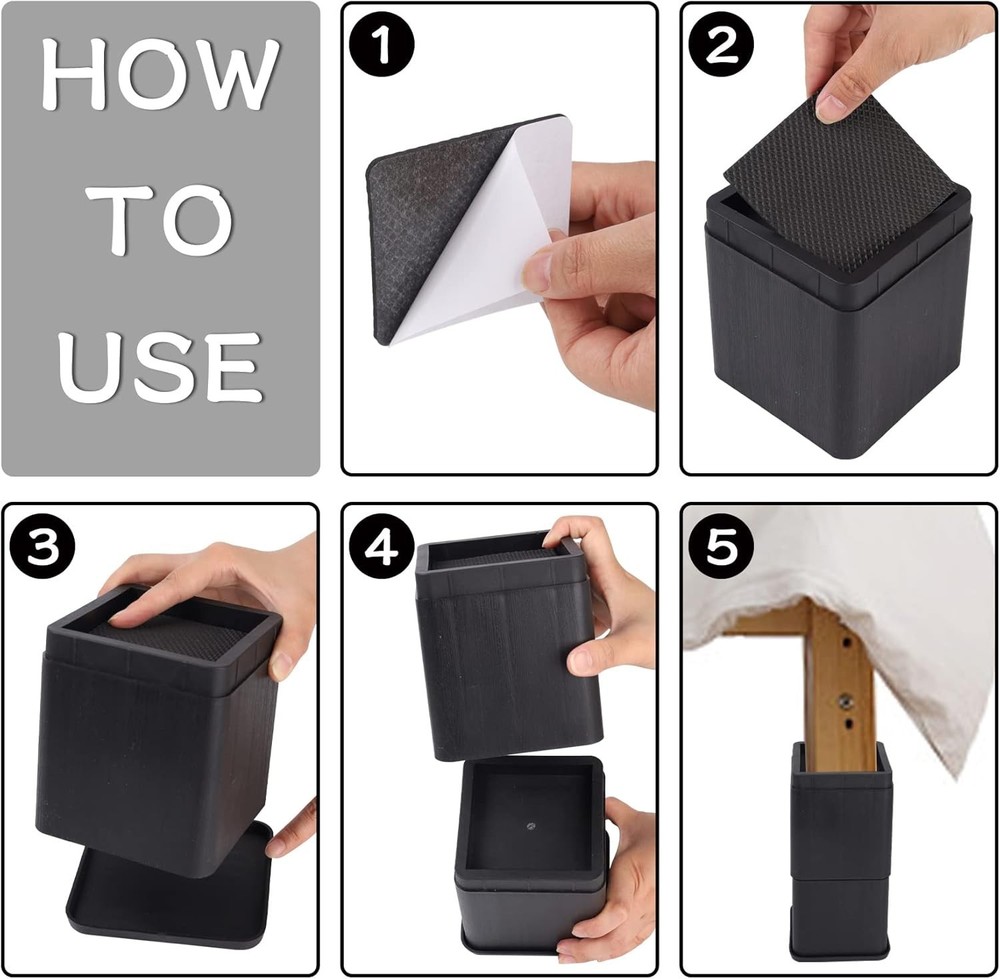 HOW
TO
USE

1

2

3

4

5