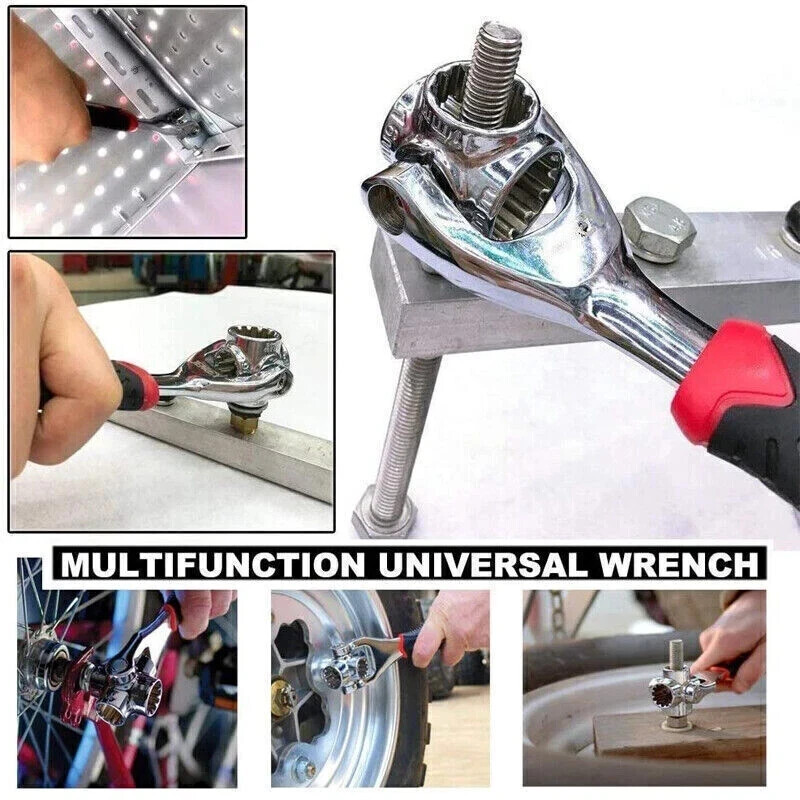 MULTIFUNCTION UNIVERSAL WRENCH