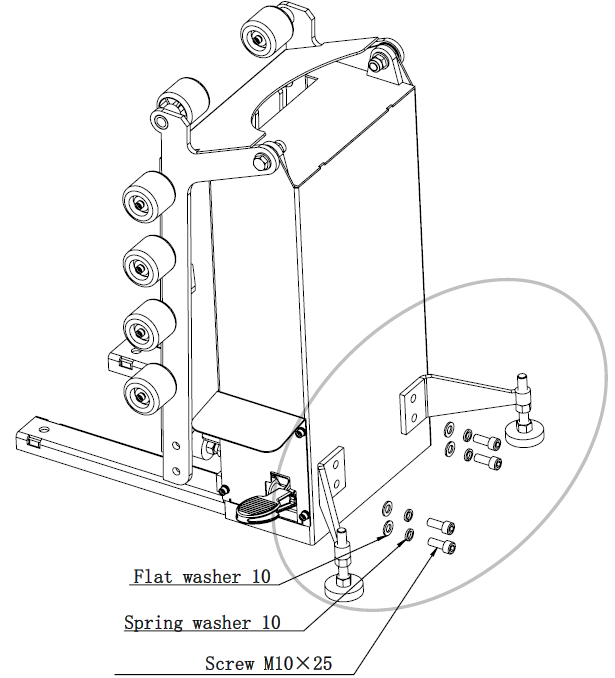 Flat washer 10

Spring washer 10

Screw M10×25