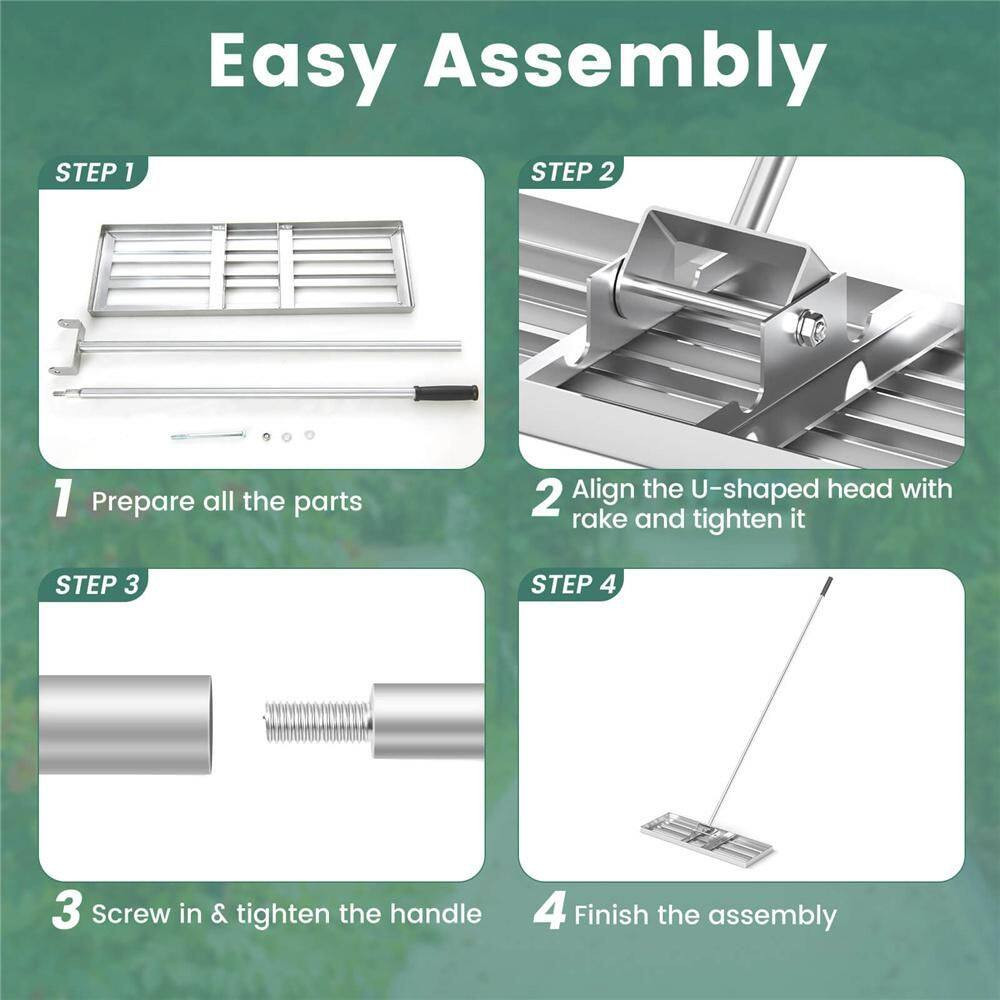 Easy Assembly

STEP 1

1 Prepare all the parts

STEP 2

2 Align the U-shaped head with rake and tighten it

STEP 3

3 Screw in & tighten the handle

STEP 4

4 Finish the assembly