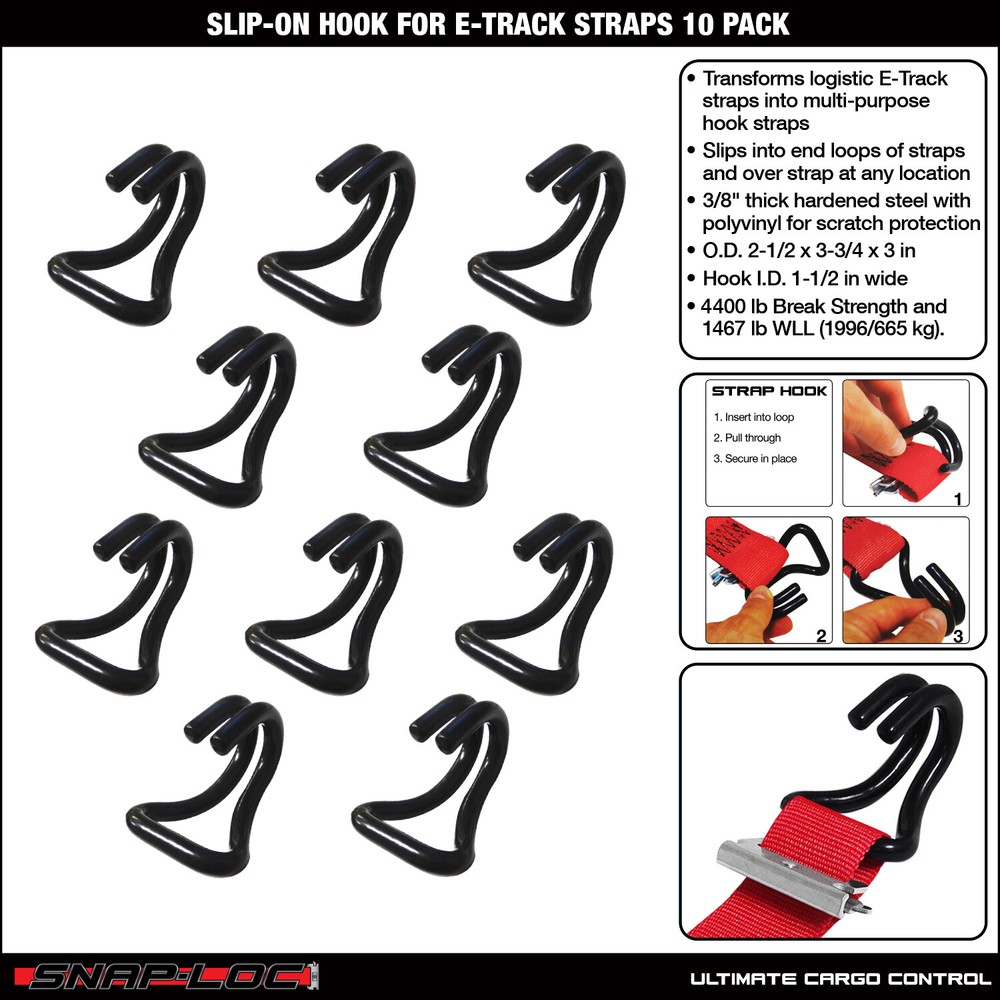 SLIP-ON HOOK FOR E-TRACK STRAPS 10 PACK

• Transforms logistic E-Track straps into multi-purpose hook straps
• Slips into end loops of straps and over strap at any location
• 3/8" thick hardened steel with polyvinyl for scratch protection
• O.D. 2-1/2 x 3-3/4 x 3 in
• Hook I.D. 1-1/2 in wide
• 4400 lb Break Strength and 1467 lb WLL (1996/665 kg).

STRAP HOOK
1. Insert into loop
2. Pull through
3. Secure in place

1
2
3

SNAP-LOC
ULTIMATE CARGO CONTROL