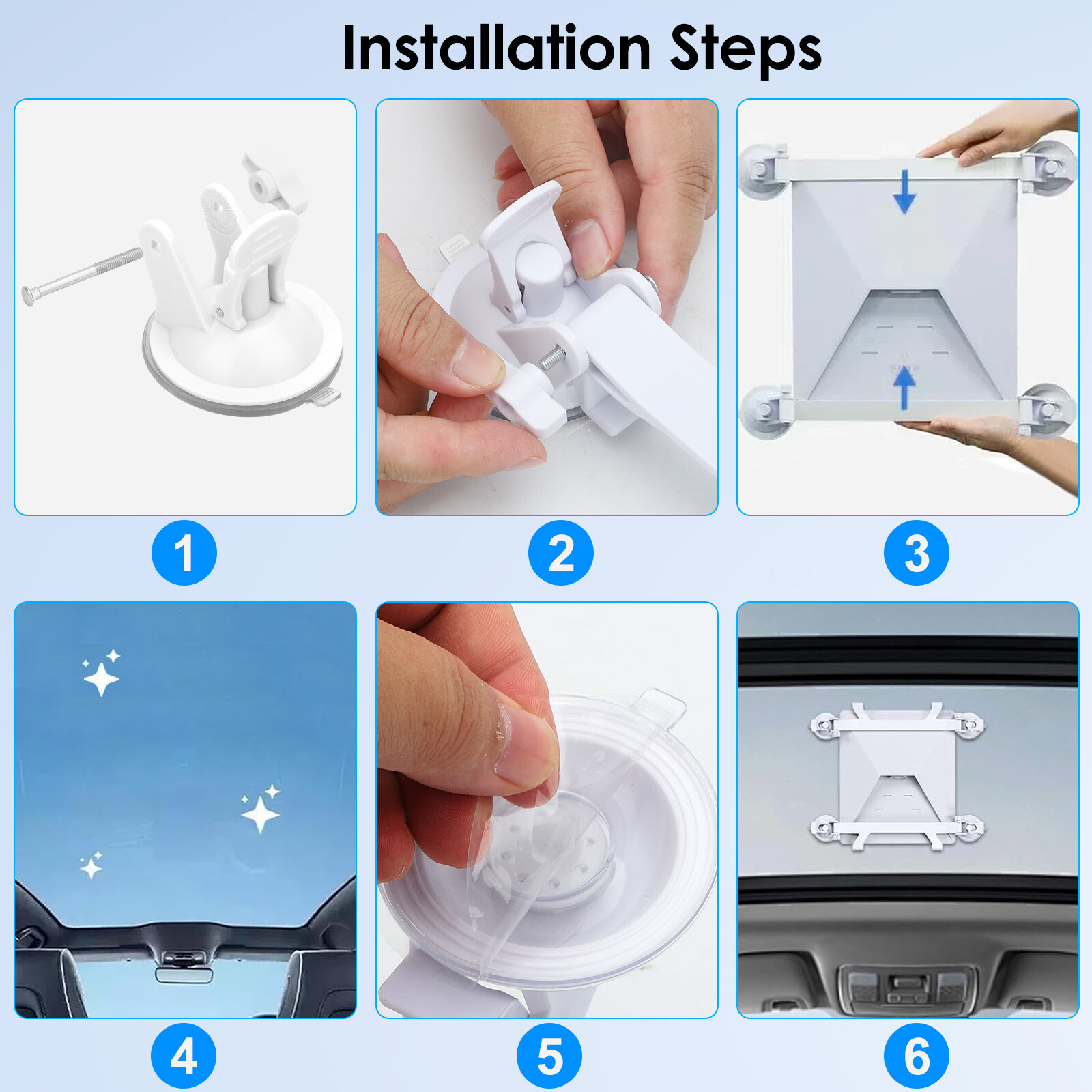 Installation Steps

1

2

3

4

5

6