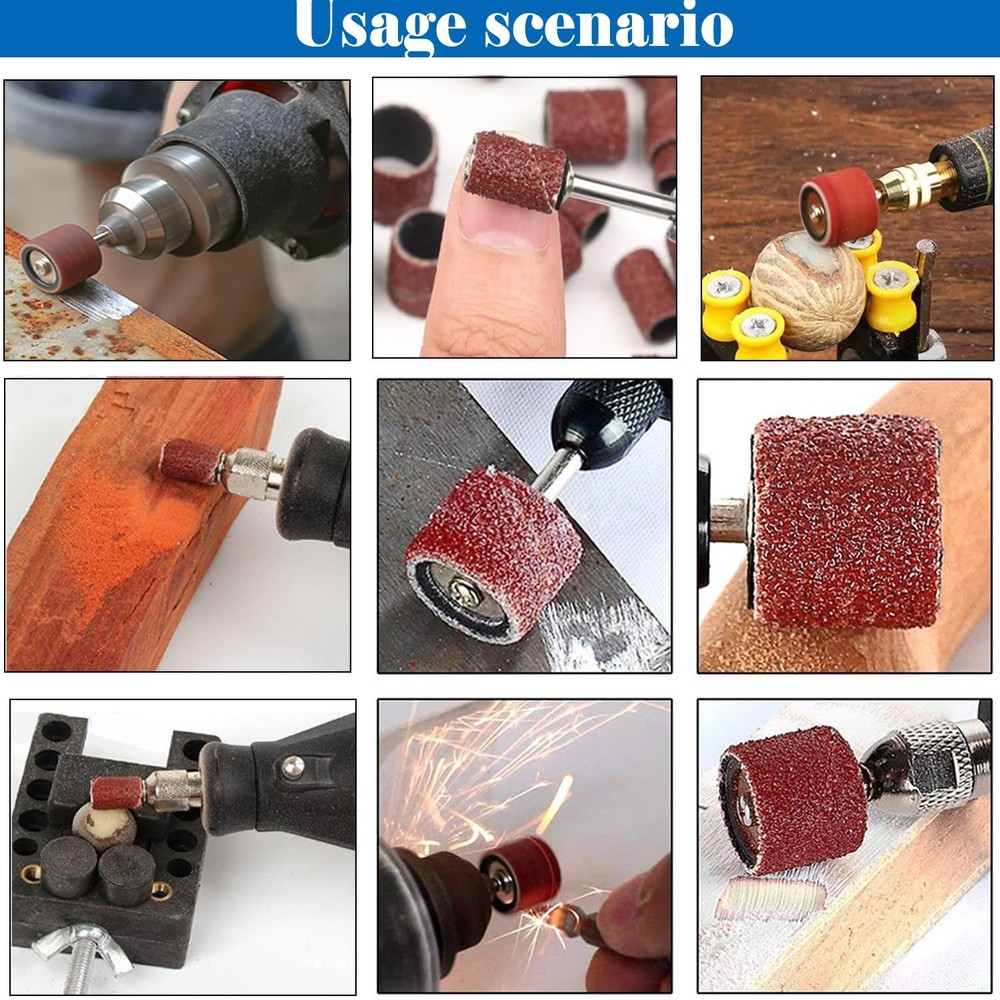 Usage scenario