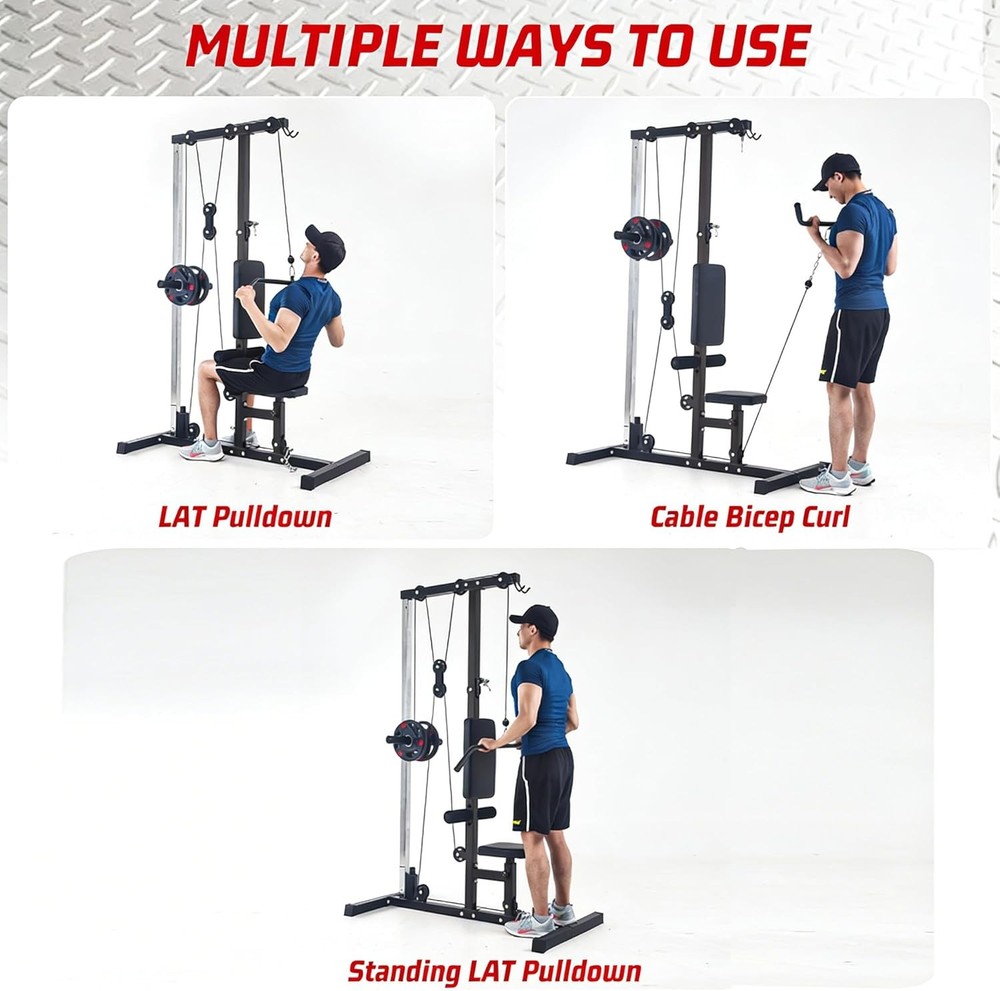 MULTIPLE WAYS TO USE

LAT Pulldown

Cable Bicep Curl

Standing LAT Pulldown