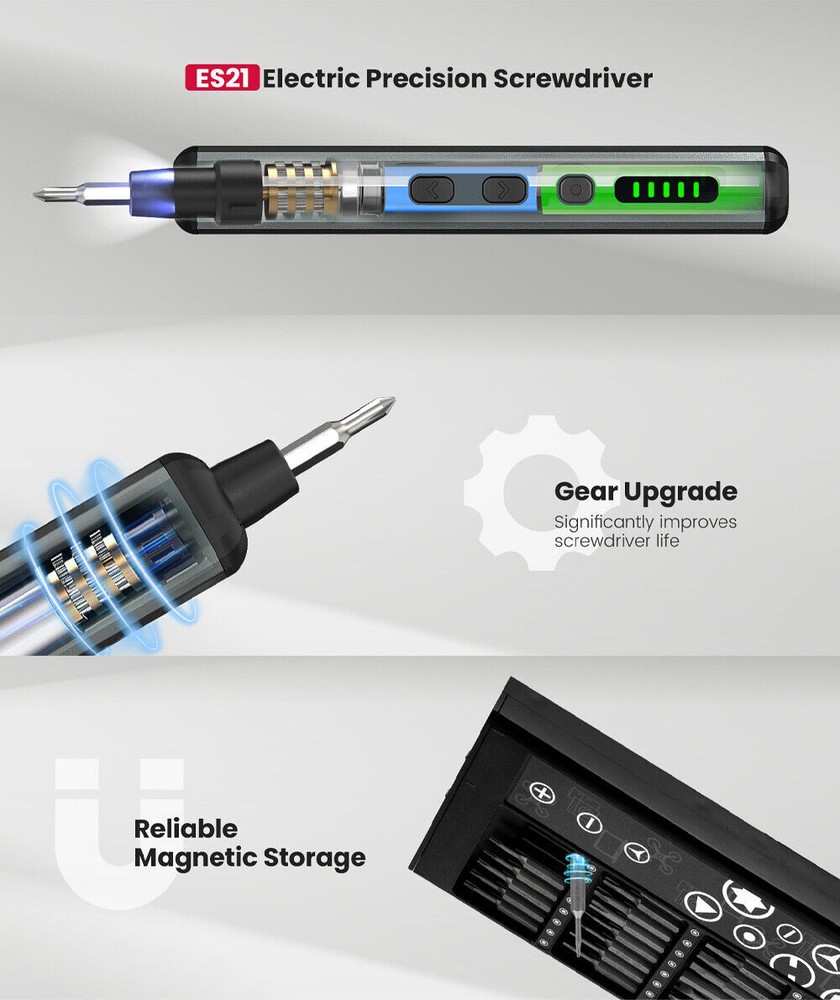 ES21 Electric Precision Screwdriver

Gear Upgrade

Significantly improves screwdriver life

Reliable Magnetic Storage