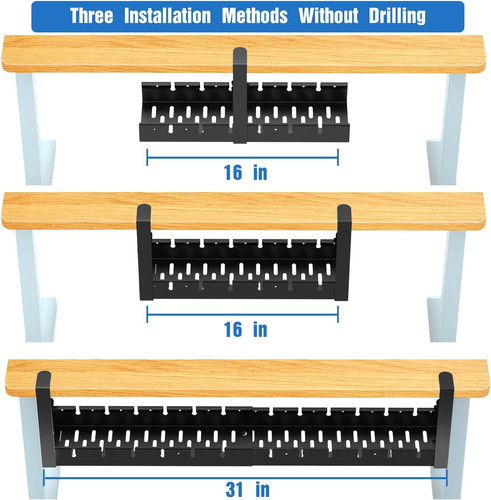 Three Installation Methods Without Drilling

16 in

16 in

31 in