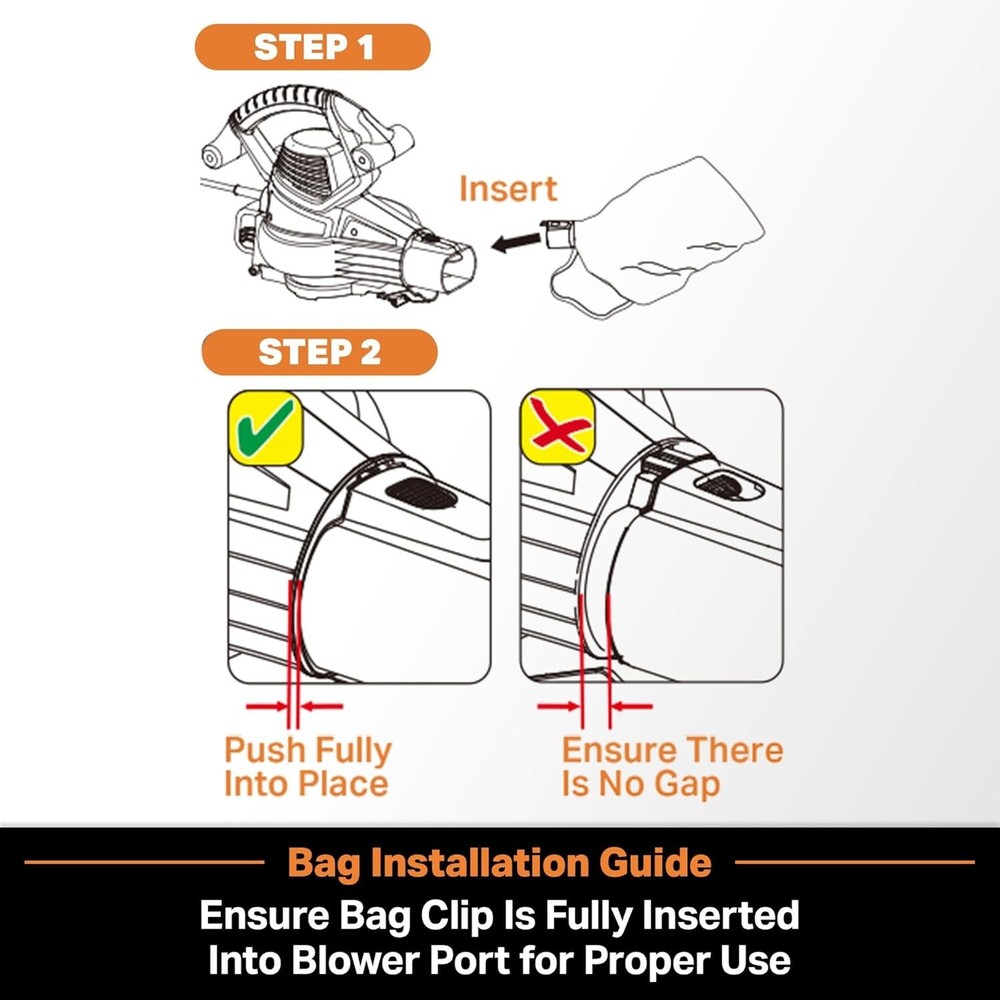 STEP 1

Insert

STEP 2

Push Fully Into Place

Ensure There Is No Gap

Bag Installation Guide

Ensure Bag Clip Is Fully Inserted Into Blower Port for Proper Use