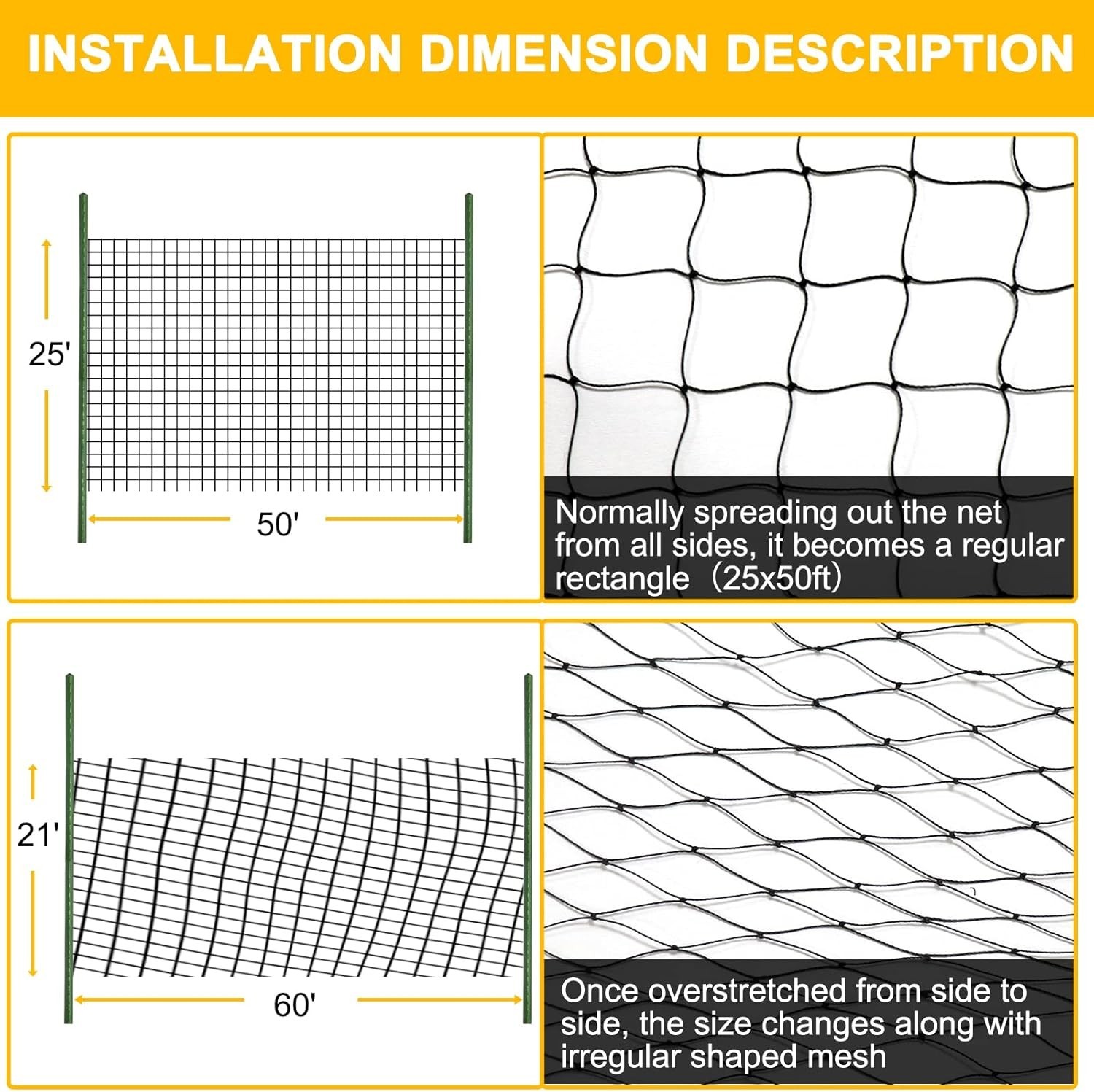 INSTALLATION DIMENSION DESCRIPTION

25'

50'

Normally spreading out the net from all sides, it becomes a regular rectangle（25x50ft）

21'

60'

Once overstretched from side to side, the size changes along with irregular shaped mesh