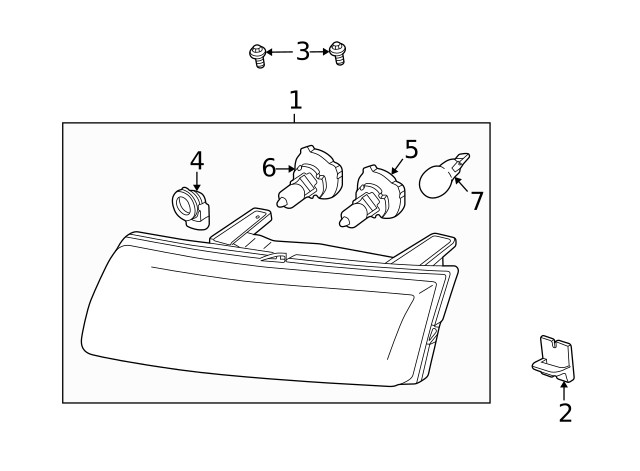 3
1
4
6
5
7
2