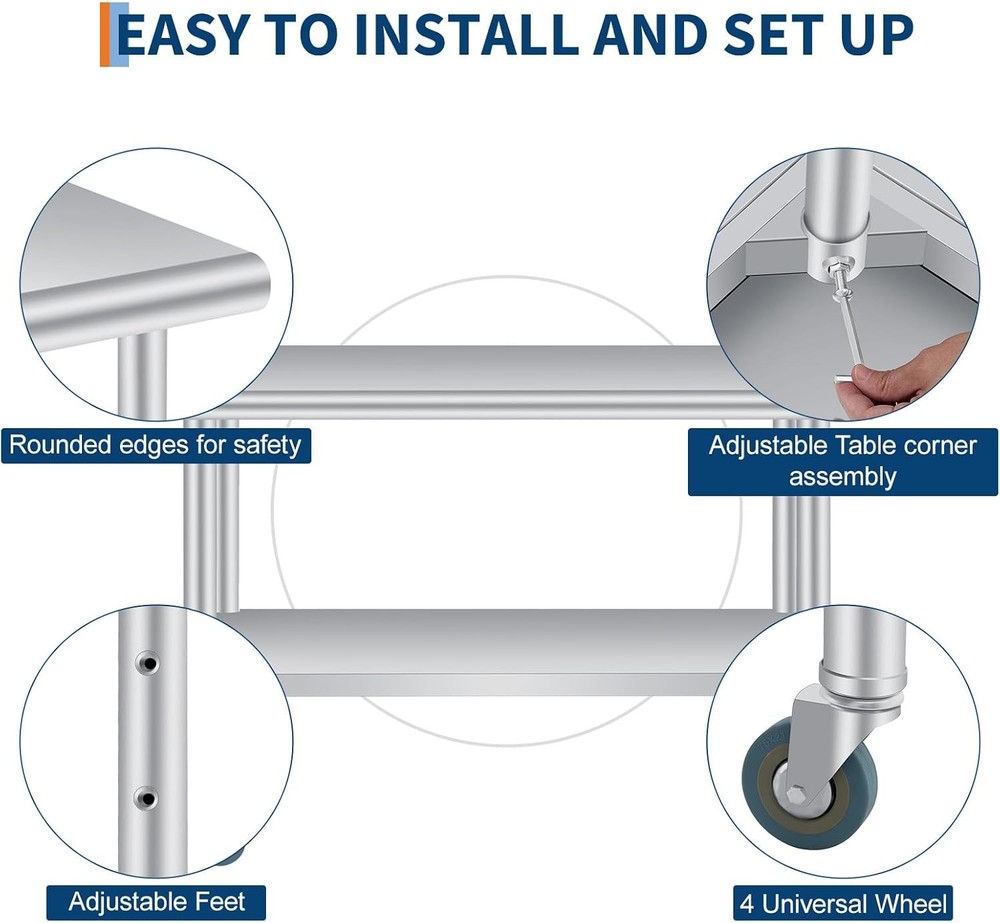 EASY TO INSTALL AND SET UP

Rounded edges for safety

Adjustable Table corner assembly

Adjustable Feet

4 Universal Wheel