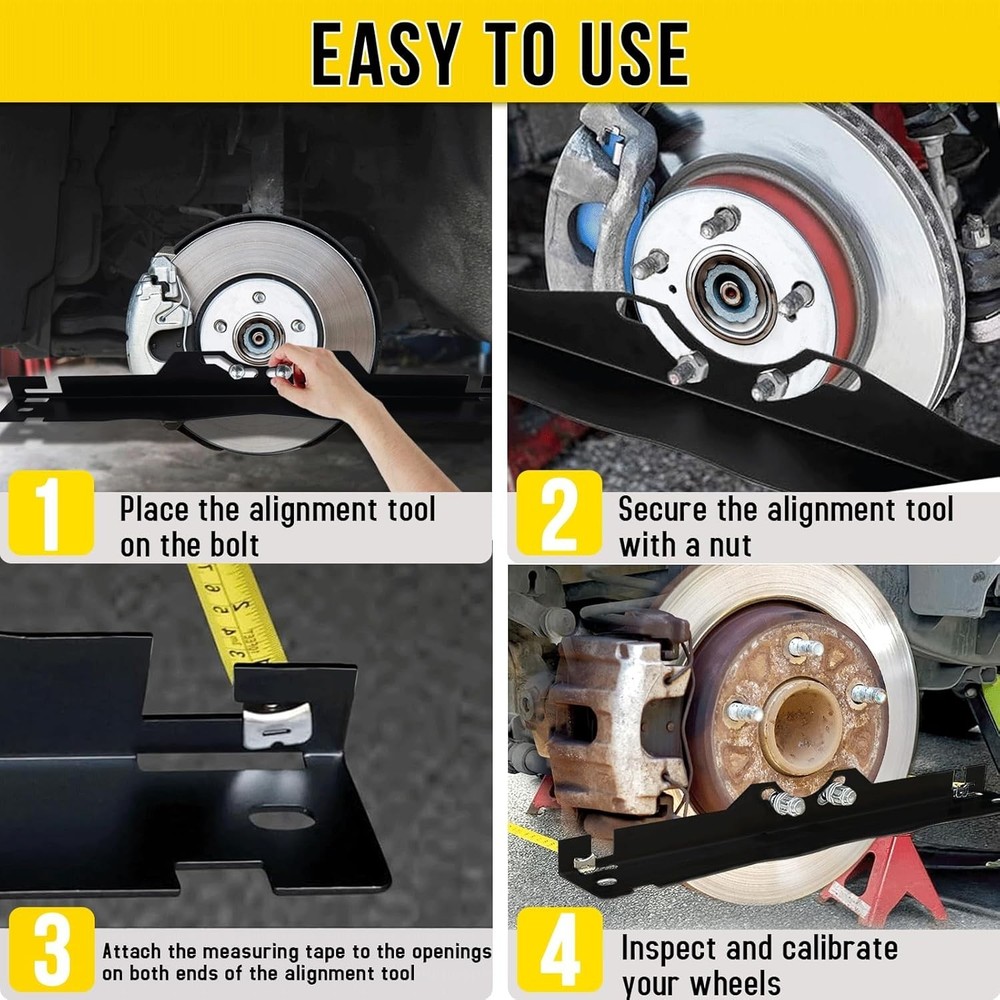 EASY TO USE

1 Place the alignment tool on the bolt

2 Secure the alignment tool with a nut

3 Attach the measuring tape to the openings on both ends of the alignment tool

4 Inspect and calibrate your wheels