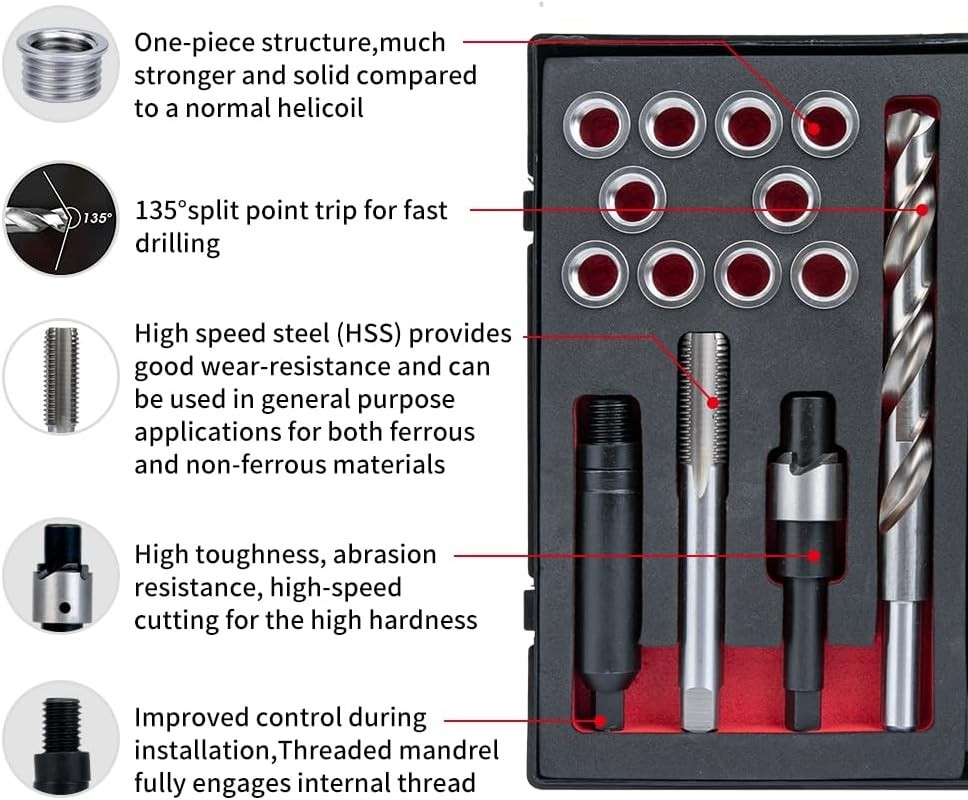 One-piece structure,much stronger and solid compared to a normal helicoil

135°

135°split point trip for fast drilling

High speed steel (HSS) provides good wear-resistance and can be used in general purpose applications for both ferrous and non-ferrous materials

High toughness, abrasion resistance, high-speed cutting for the high hardness

Improved control during installation,Threaded mandrel fully engages internal thread