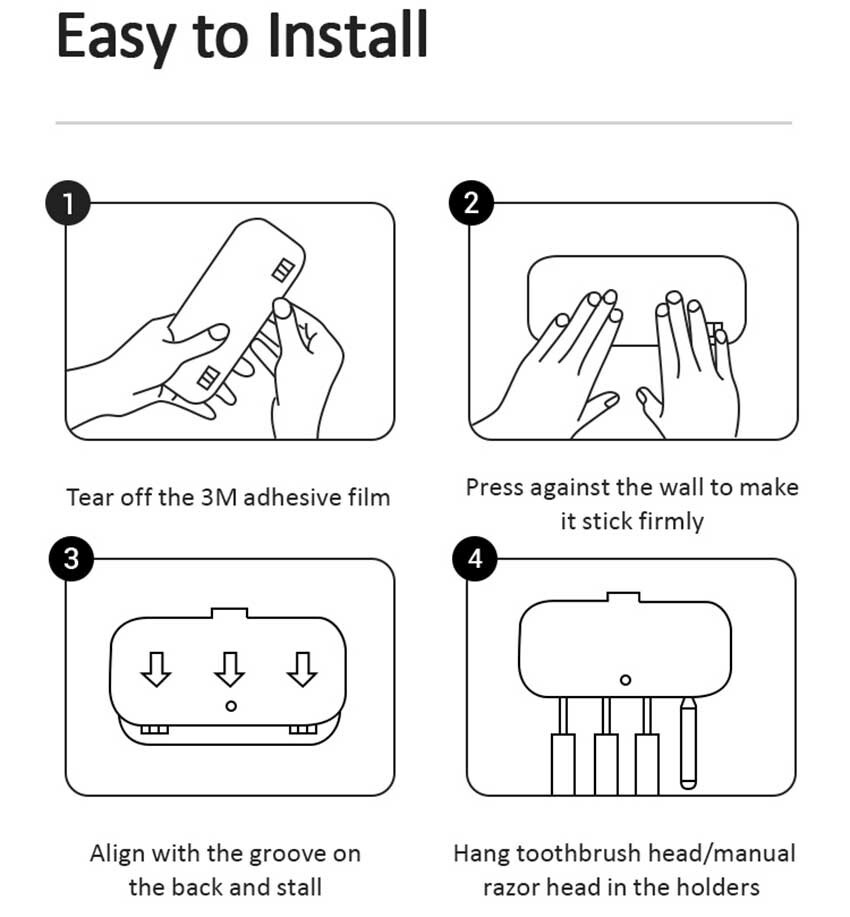 Easy to Install

1

Tear off the 3M adhesive film

2

Press against the wall to make it stick firmly

3

Align with the groove on the back and stall

4

Hang toothbrush head/manual razor head in the holders