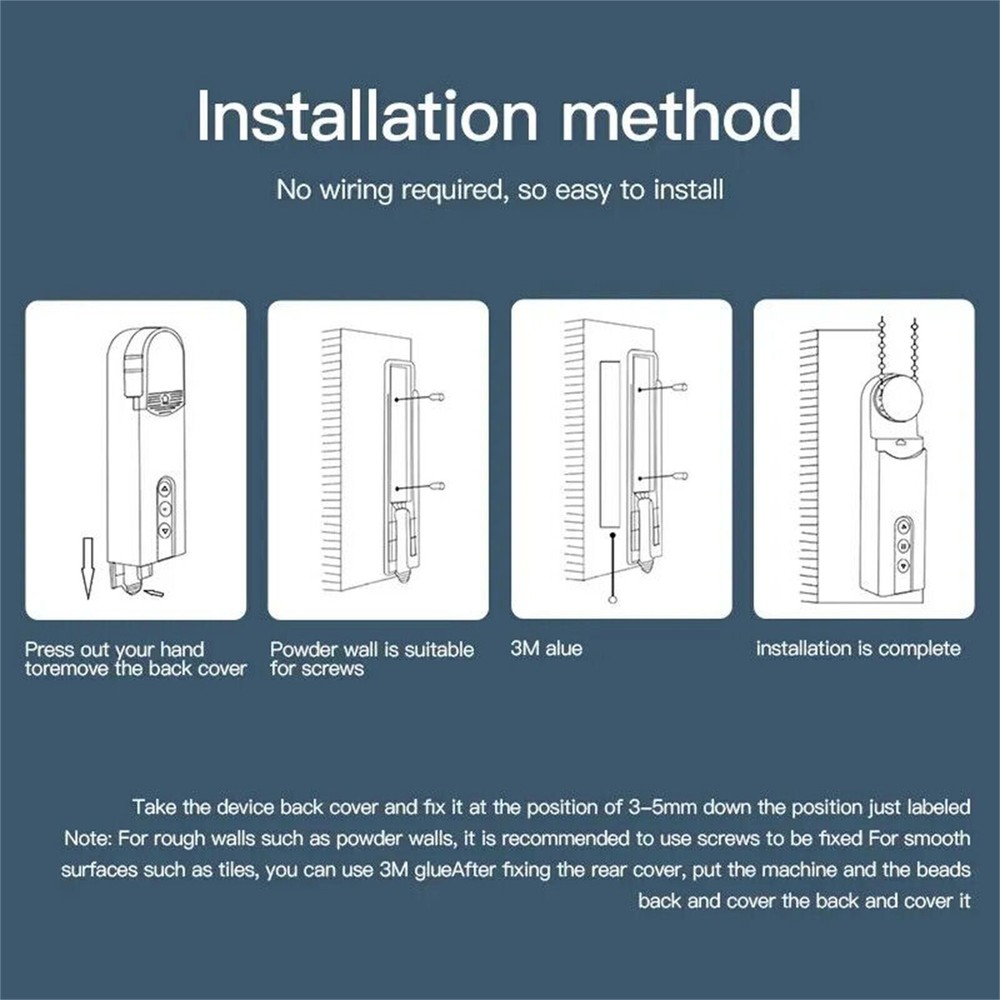 Installation method

No wiring required, so easy to install

Press out your hand toremove the back cover

Powder wall is suitable for screws

3M alue

installation is complete

Take the device back cover and fix it at the position of 3-5mm down the position just labeled
Note: For rough walls such as powder walls, it is recommended to use screws to be fixed For smooth surfaces such as tiles, you can use 3M glueAfter fixing the rear cover, put the machine and the beads back and cover the back and cover it