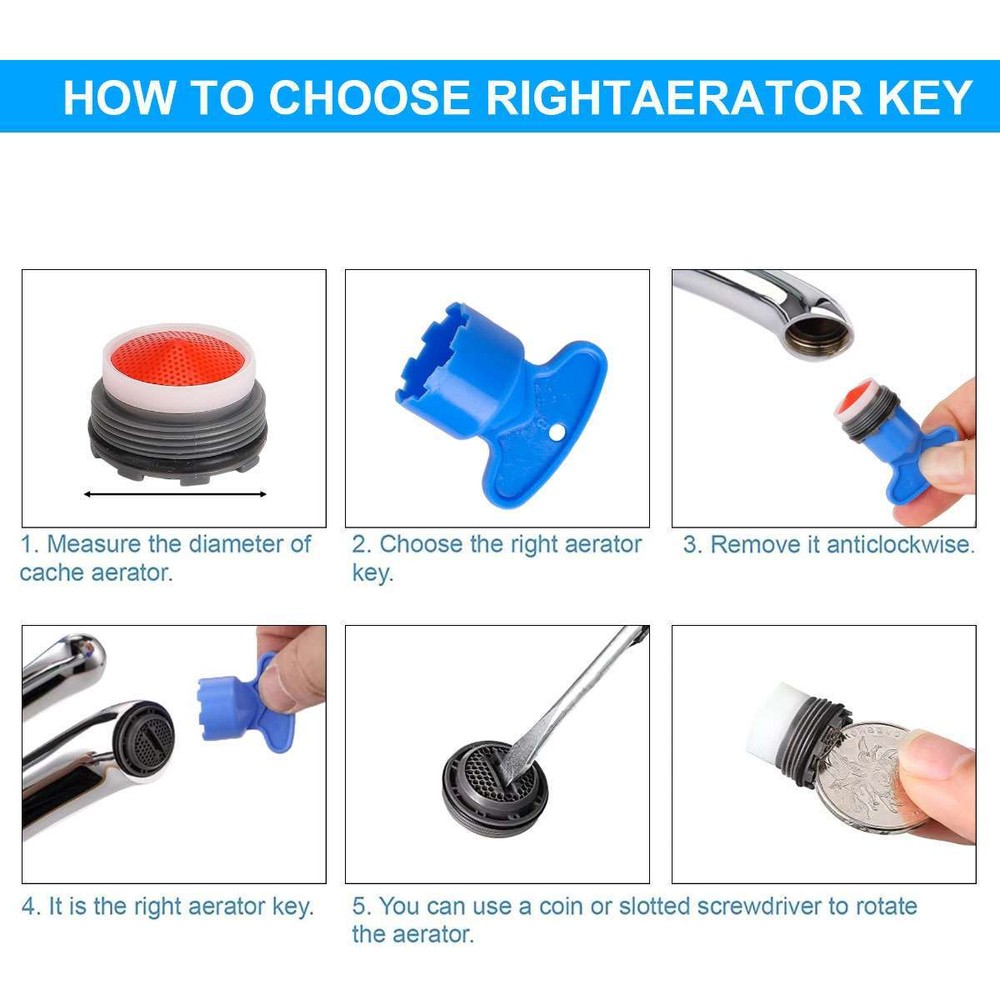 HOW TO CHOOSE RIGHTAERATOR KEY

1. Measure the diameter of cache aerator.

2. Choose the right aerator key.

3. Remove it anticlockwise.

4. It is the right aerator key.

5. You can use a coin or slotted screwdriver to rotate the aerator.