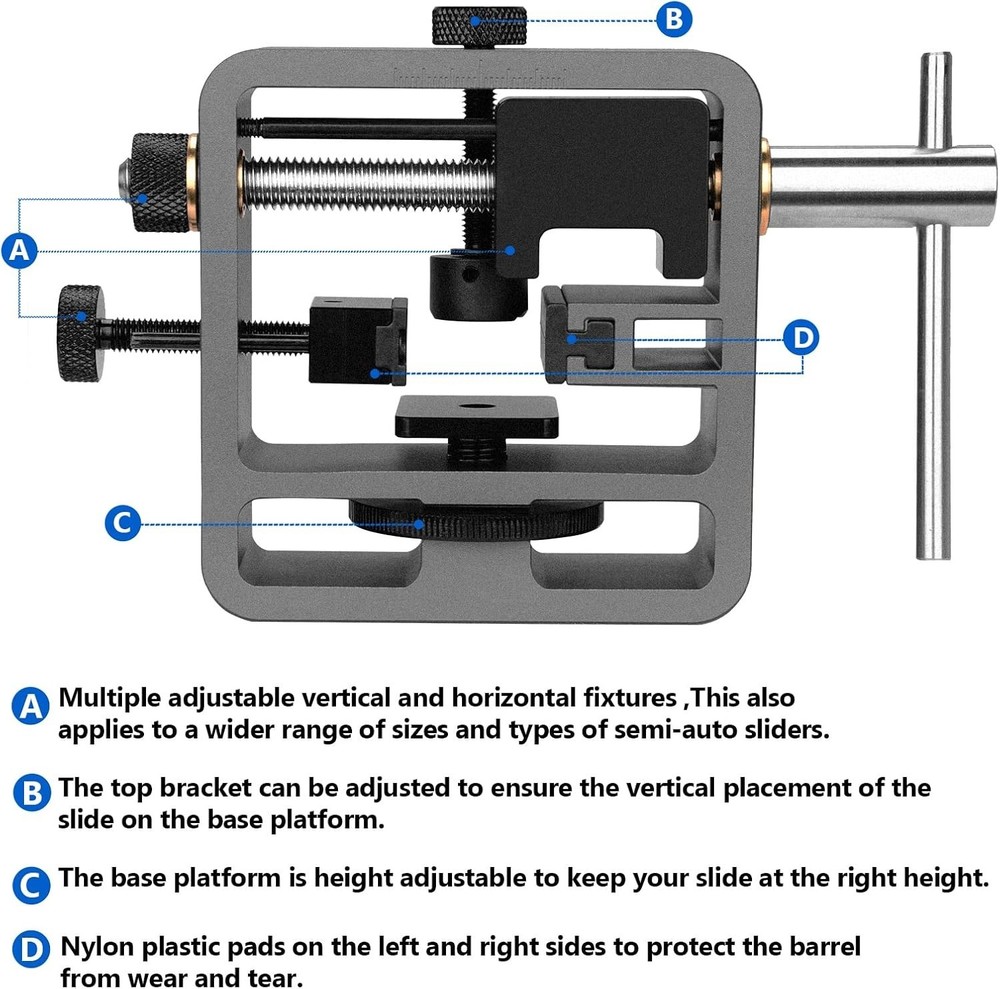 B

A

D

C

A Multiple adjustable vertical and horizontal fixtures ,This also applies to a wider range of sizes and types of semi-auto sliders.

B The top bracket can be adjusted to ensure the vertical placement of the slide on the base platform.

C The base platform is height adjustable to keep your slide at the right height.

D Nylon plastic pads on the left and right sides to protect the barrel from wear and tear.