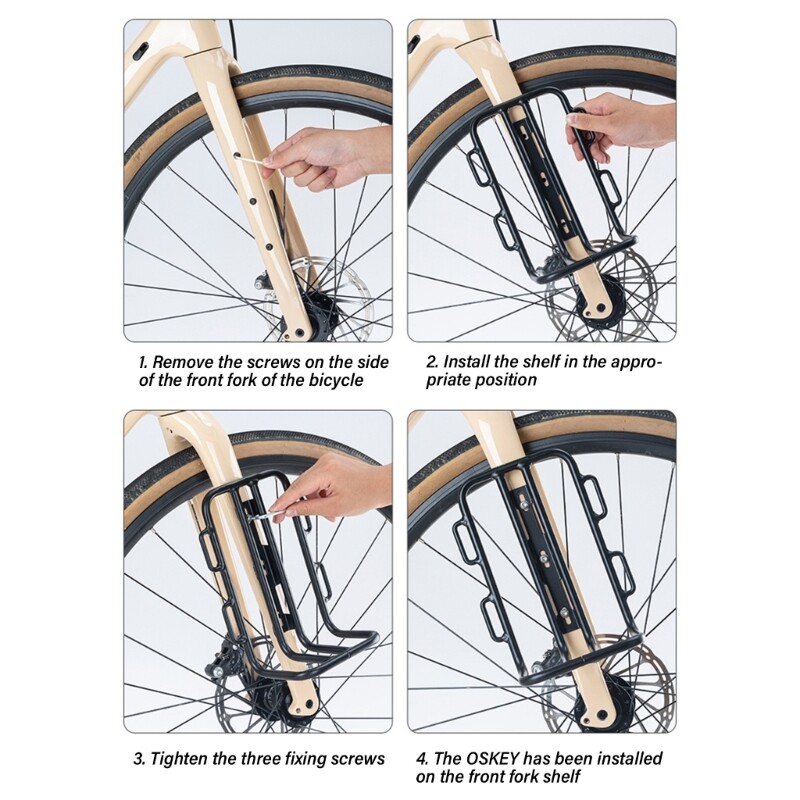 1. Remove the screws on the side of the front fork of the bicycle

2. Install the shelf in the appropriate position

3. Tighten the three fixing screws

4. The OSKEY has been installed on the front fork shelf