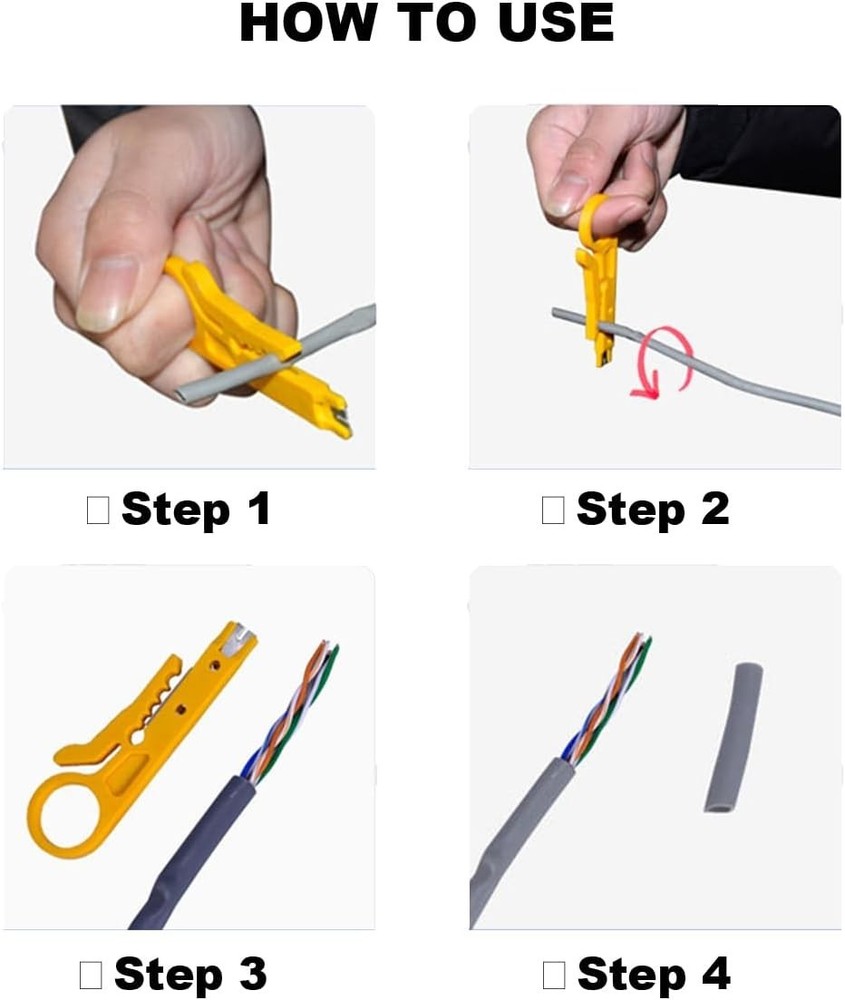 HOW TO USE

□ Step 1

□ Step 2

□ Step 3

□ Step 4