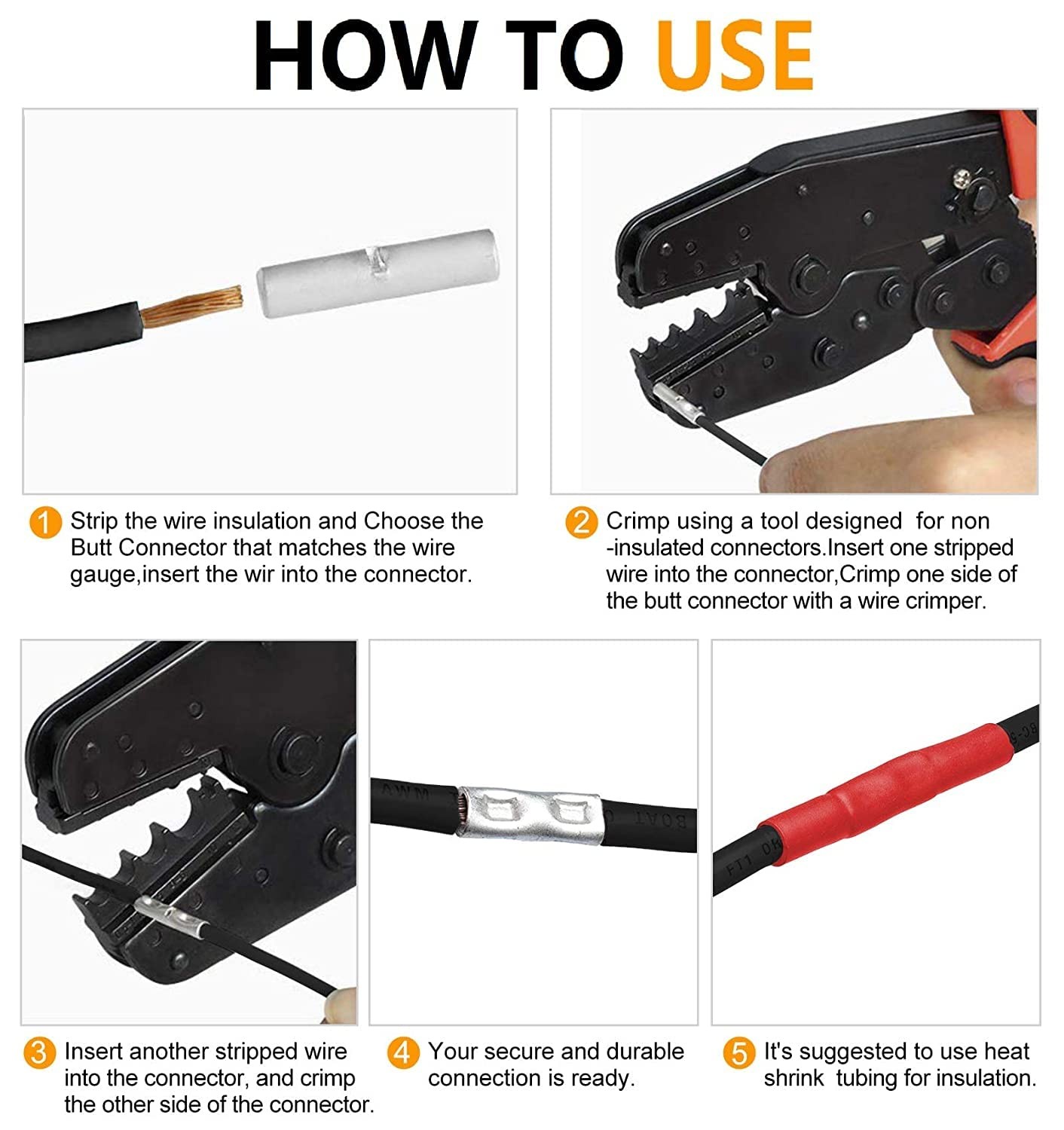 HOW TO USE

1 Strip the wire insulation and Choose the Butt Connector that matches the wire gauge,insert the wir into the connector.

2 Crimp using a tool designed for non -insulated connectors.Insert one stripped wire into the connector,Crimp one side of the butt connector with a wire crimper.

3 Insert another stripped wire into the connector, and crimp the other side of the connector.

4 Your secure and durable connection is ready.

5 It's suggested to use heat shrink tubing for insulation.