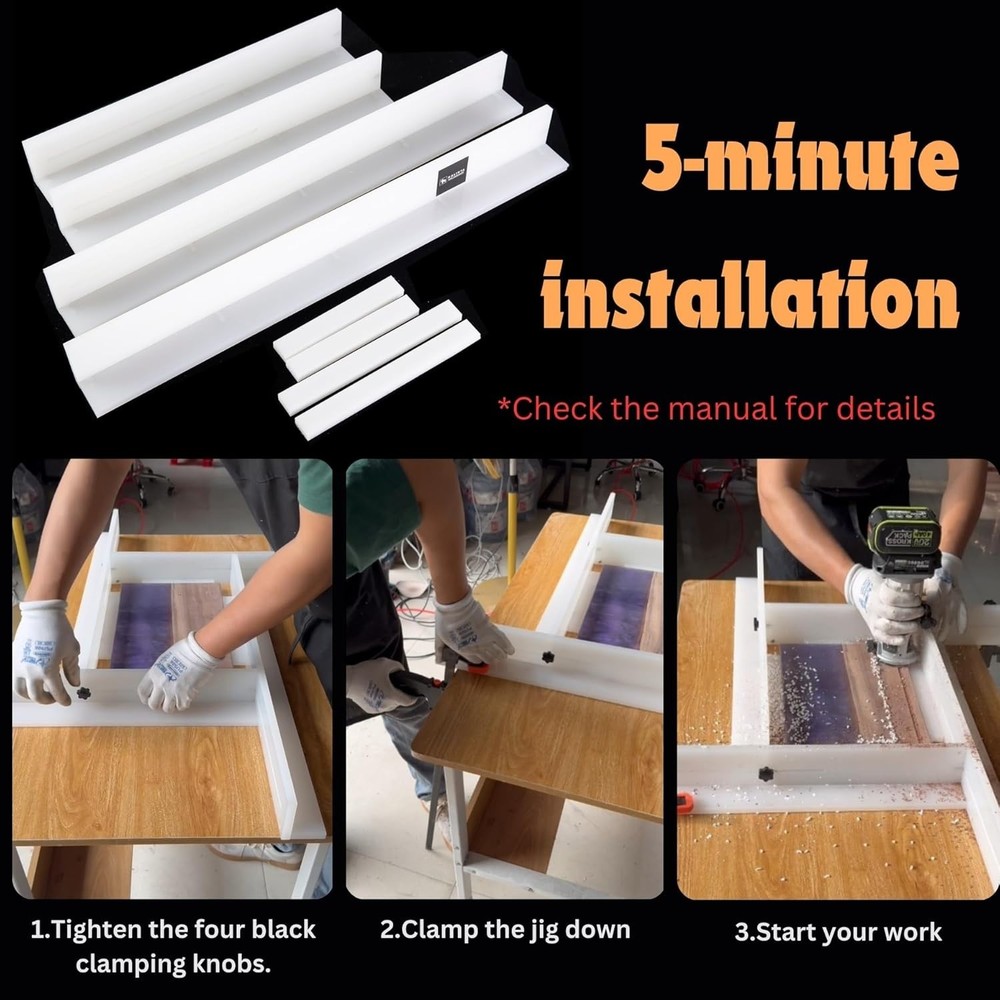 5-minute installation

*Check the manual for details

1.Tighten the four black clamping knobs.

2.Clamp the jig down

3.Start your work