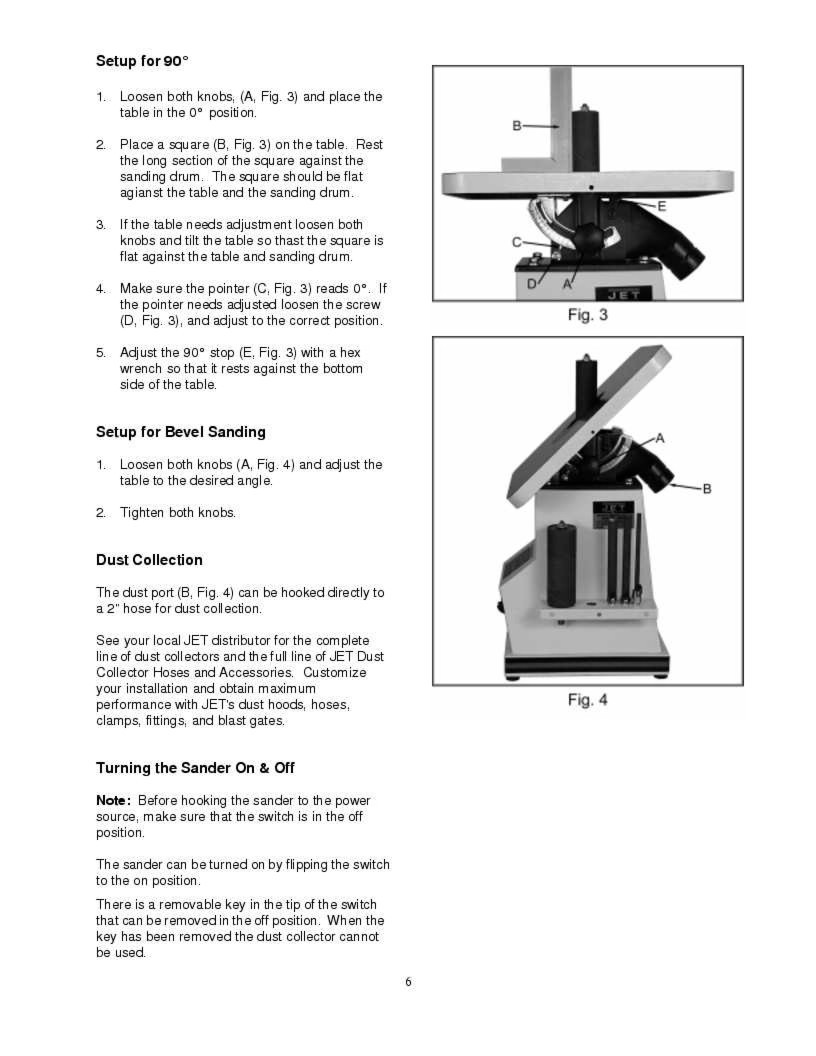 Setup for 90°

1. Loosen both knobs, (A, Fig. 3) and place the table in the 0° position.

2. Place a square (B, Fig. 3) on the table. Rest the long section of the square against the sanding drum. The square should be flat agianst the table and the sanding drum.

3. If the table needs adjustment loosen both knobs and tilt the table so thast the square is flat against the table and sanding drum.

4. Make sure the pointer (C, Fig. 3) reads 0°. If the pointer needs adjusted loosen the screw (D, Fig. 3), and adjust to the correct position.

5. Adjust the 90° stop (E, Fig. 3) with a hex wrench so that it rests against the bottom side of the table.

Setup for Bevel Sanding

1. Loosen both knobs (A, Fig. 4) and adjust the table to the desired angle.

2. Tighten both knobs.

Dust Collection

The dust port (B, Fig. 4) can be hooked directly to a 2" hose for dust collection.

See your local JET distributor for the complete line of dust collectors and the full line of JET Dust Collector Hoses and Accessories. Customize your installation and obtain maximum performance with JET's dust hoods, hoses, clamps, fittings, and blast gates.

Turning the Sander On & Off

Note: Before hooking the sander to the power source, make sure that the switch is in the off position.

The sander can be turned on by flipping the switch to the on position.

There is a removable key in the tip of the switch that can be removed in the off position. When the key has been removed the dust collector cannot be used.

B
E
C
D
A
JET
Fig. 3

A
B
JET
Fig. 4

6