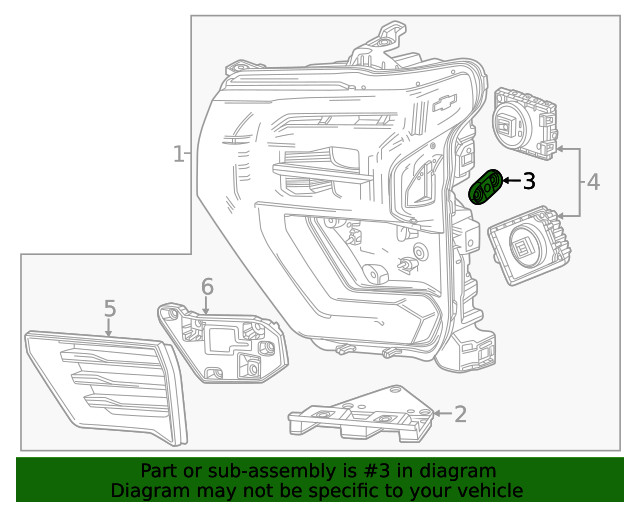 1
3
4
6
5
2

Part or sub-assembly is #3 in diagram
Diagram may not be specific to your vehicle