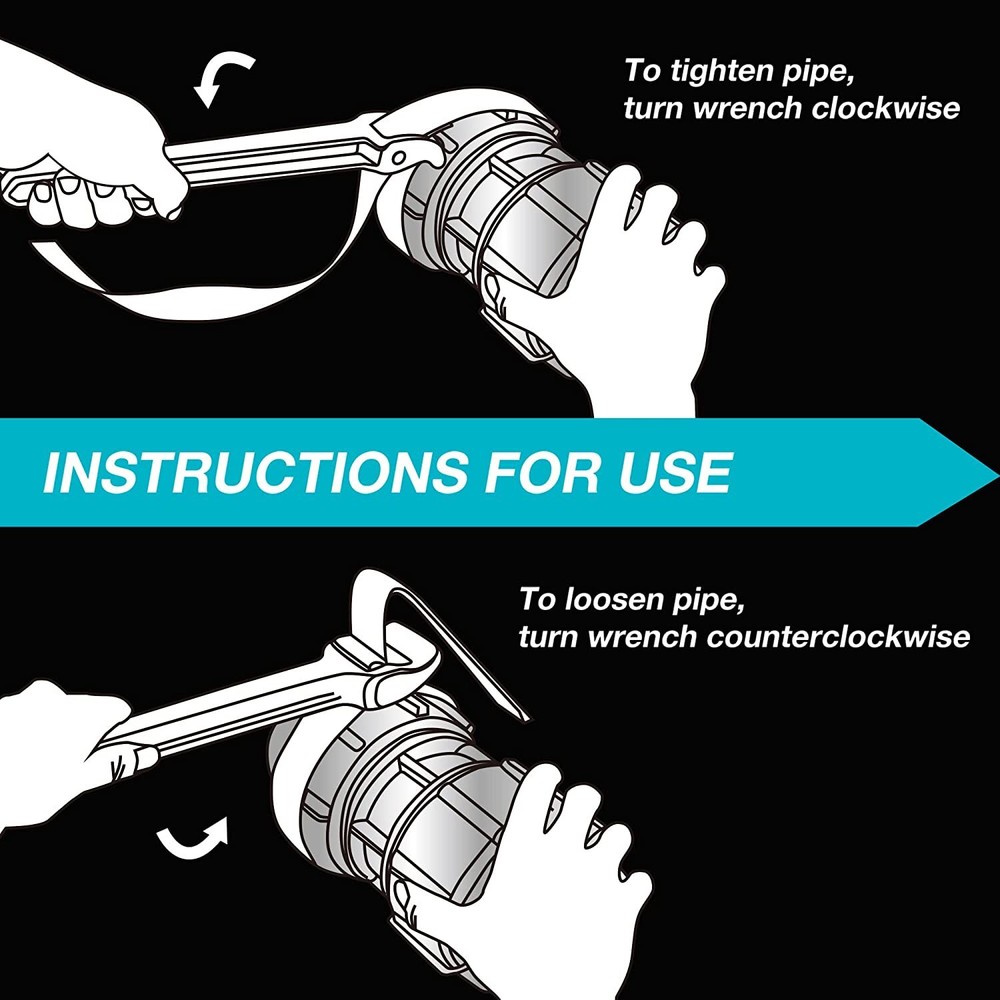 To tighten pipe,
turn wrench clockwise

INSTRUCTIONS FOR USE

To loosen pipe,
turn wrench counterclockwise