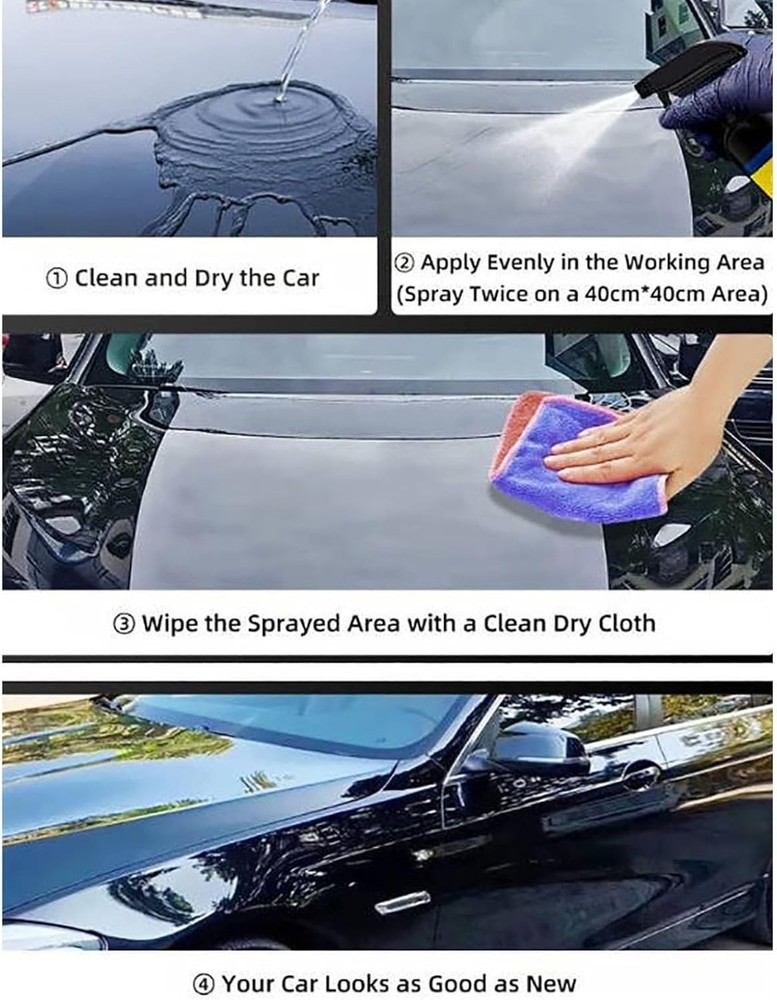 ① Clean and Dry the Car

② Apply Evenly in the Working Area (Spray Twice on a 40cm*40cm Area)

③ Wipe the Sprayed Area with a Clean Dry Cloth

④ Your Car Looks as Good as New