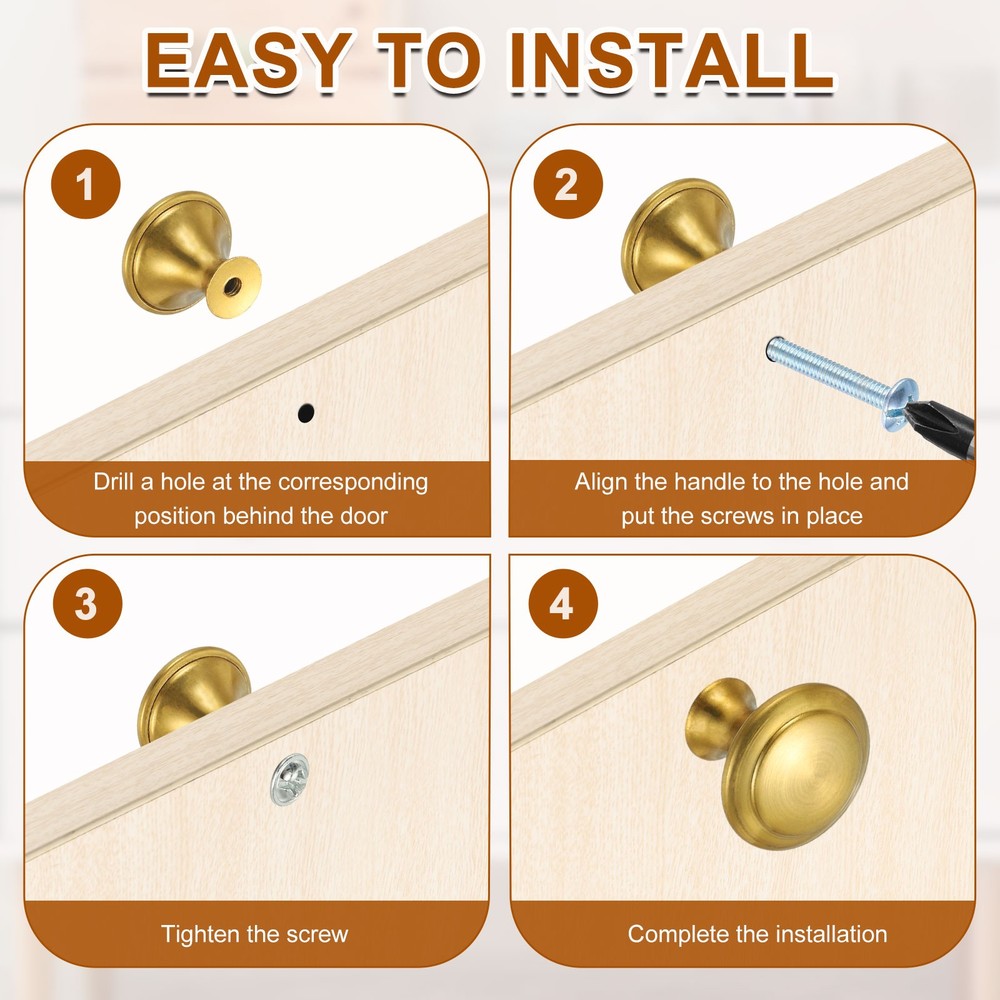 EASY TO INSTALL

1

Drill a hole at the corresponding position behind the door

2

Align the handle to the hole and put the screws in place

3

Tighten the screw

4

Complete the installation