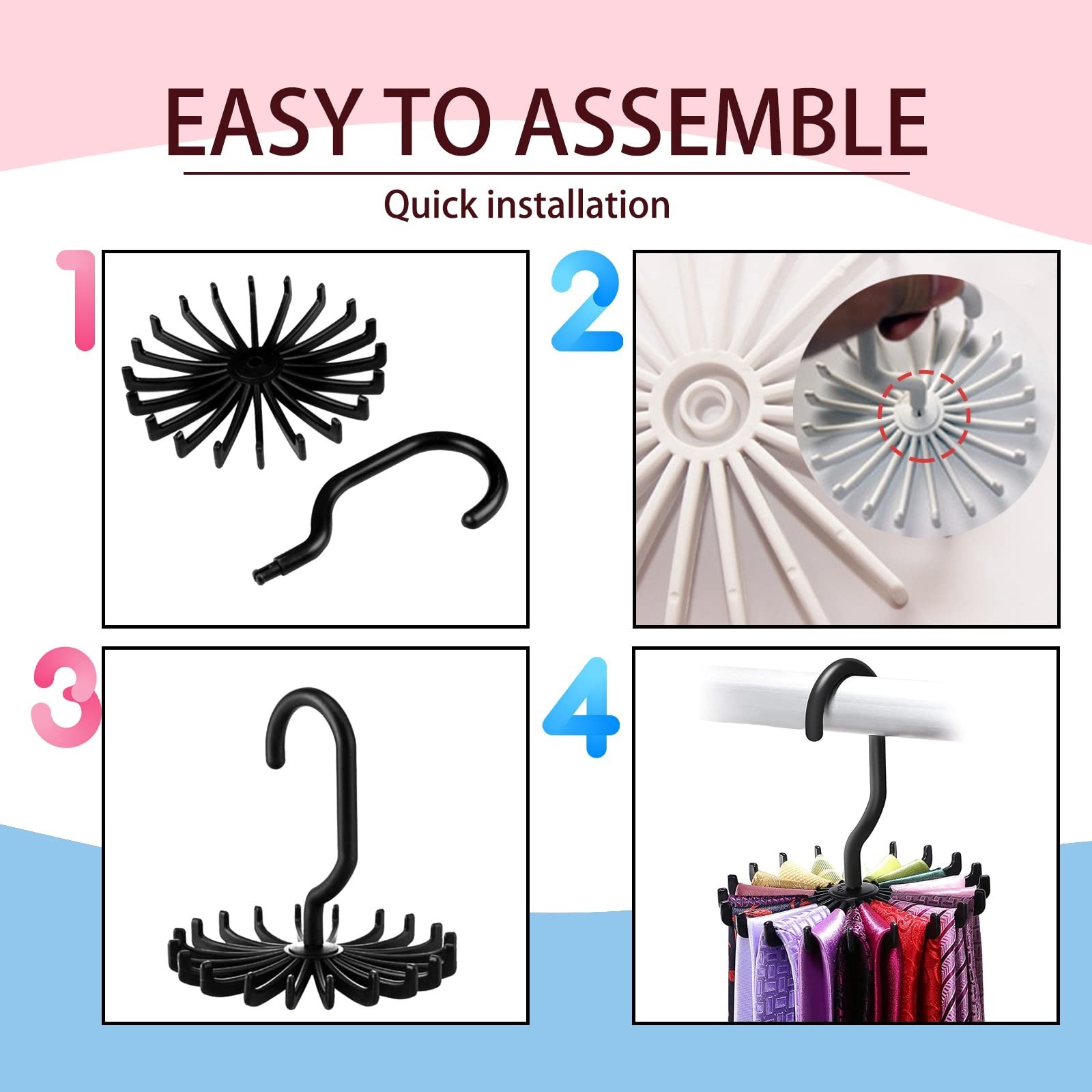 EASY TO ASSEMBLE

Quick installation

1

2

3

4