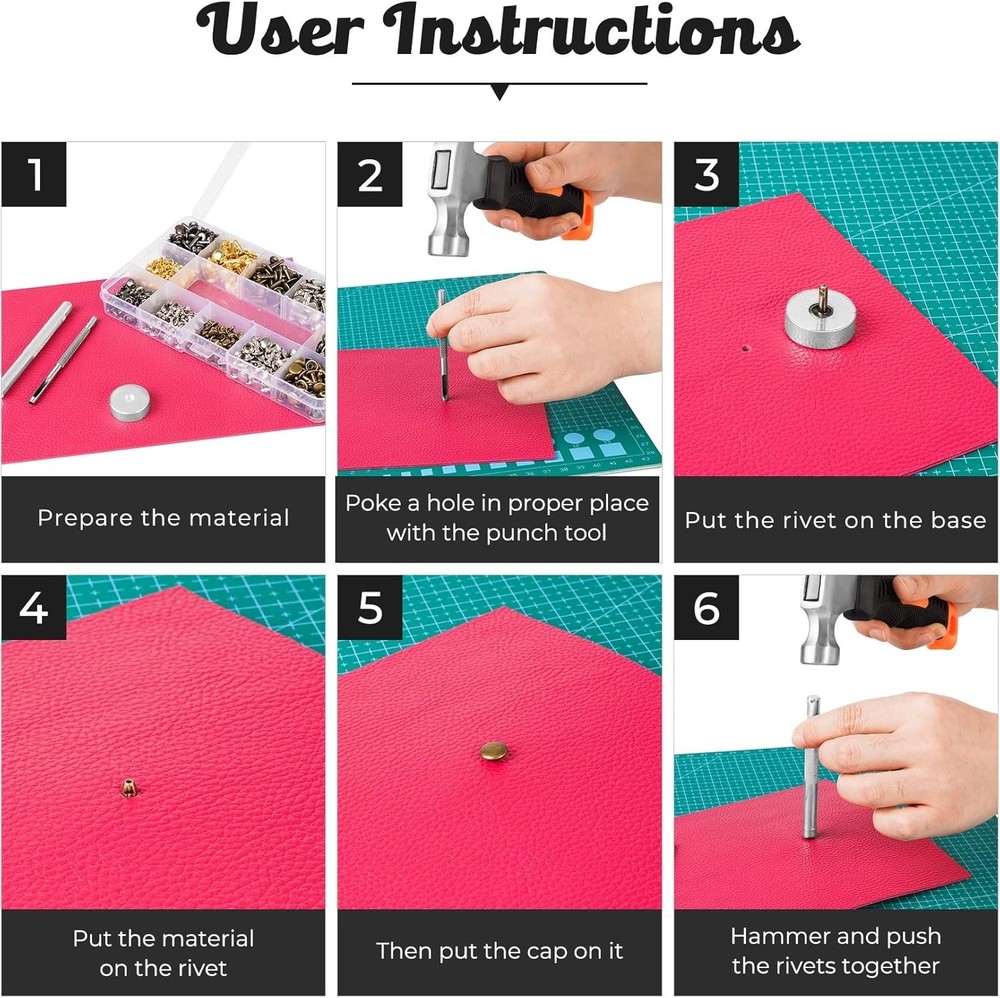 User Instructions

1

Prepare the material

2

Poke a hole in proper place with the punch tool

3

Put the rivet on the base

4

Put the material on the rivet

5

Then put the cap on it

6

Hammer and push the rivets together