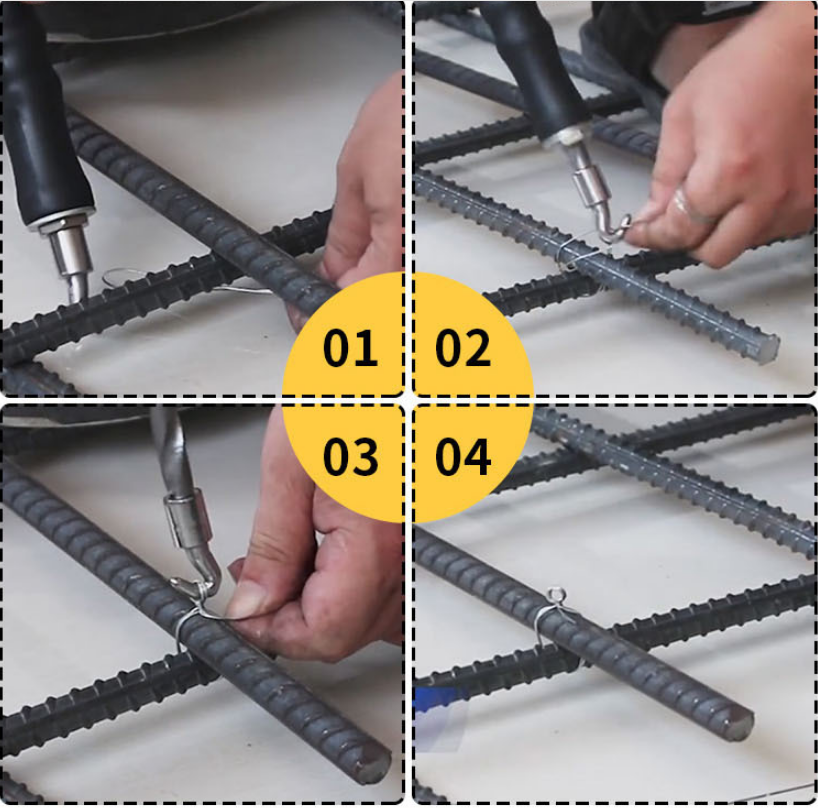 01

02

03

04