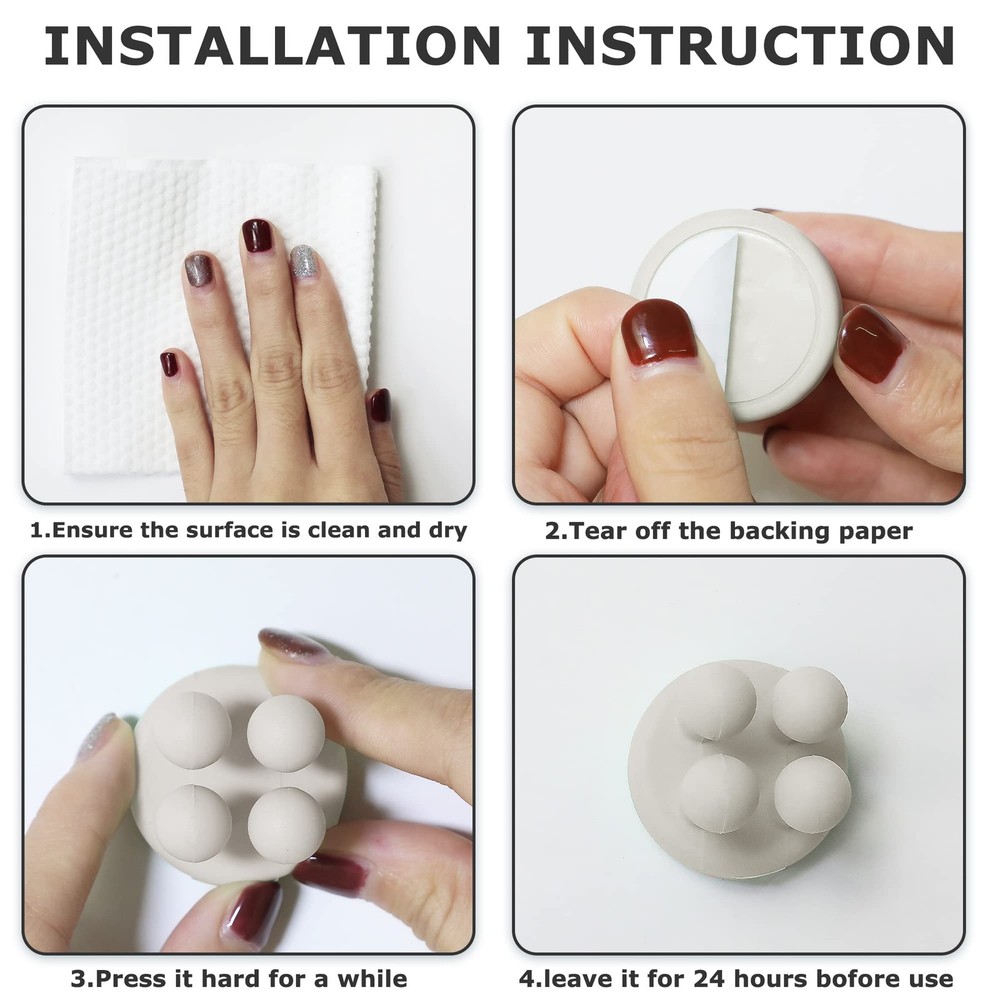 INSTALLATION INSTRUCTION

1.Ensure the surface is clean and dry

2.Tear off the backing paper

3.Press it hard for a while

4.leave it for 24 hours bofore use