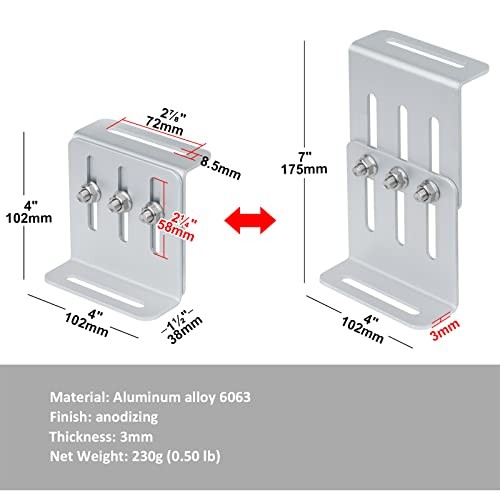 2⅞"
72mm

8.5mm

4"
102mm

2¼"
58mm

4"
102mm

1½"
38mm

7"
175mm

4"
102mm

3mm

Material: Aluminum alloy 6063
Finish: anodizing
Thickness: 3mm
Net Weight: 230g (0.50 lb)