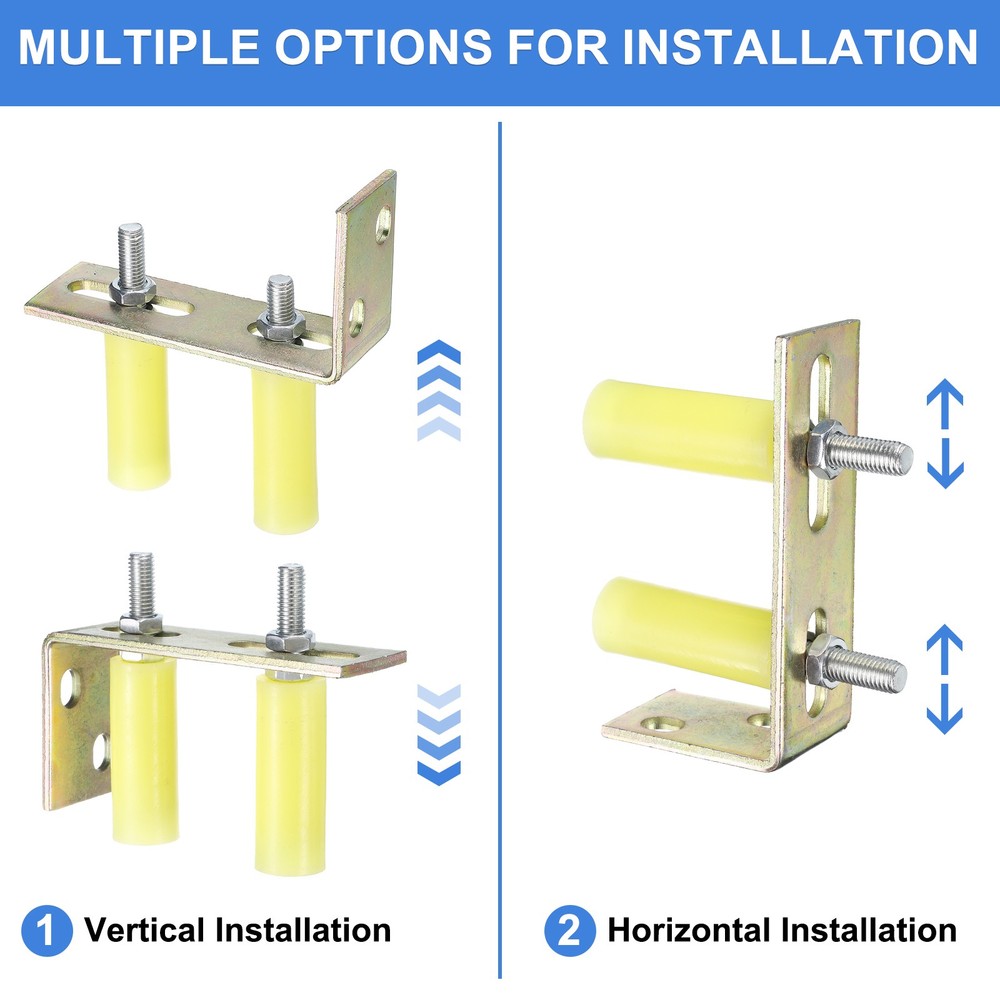 MULTIPLE OPTIONS FOR INSTALLATION

1 Vertical Installation

2 Horizontal Installation