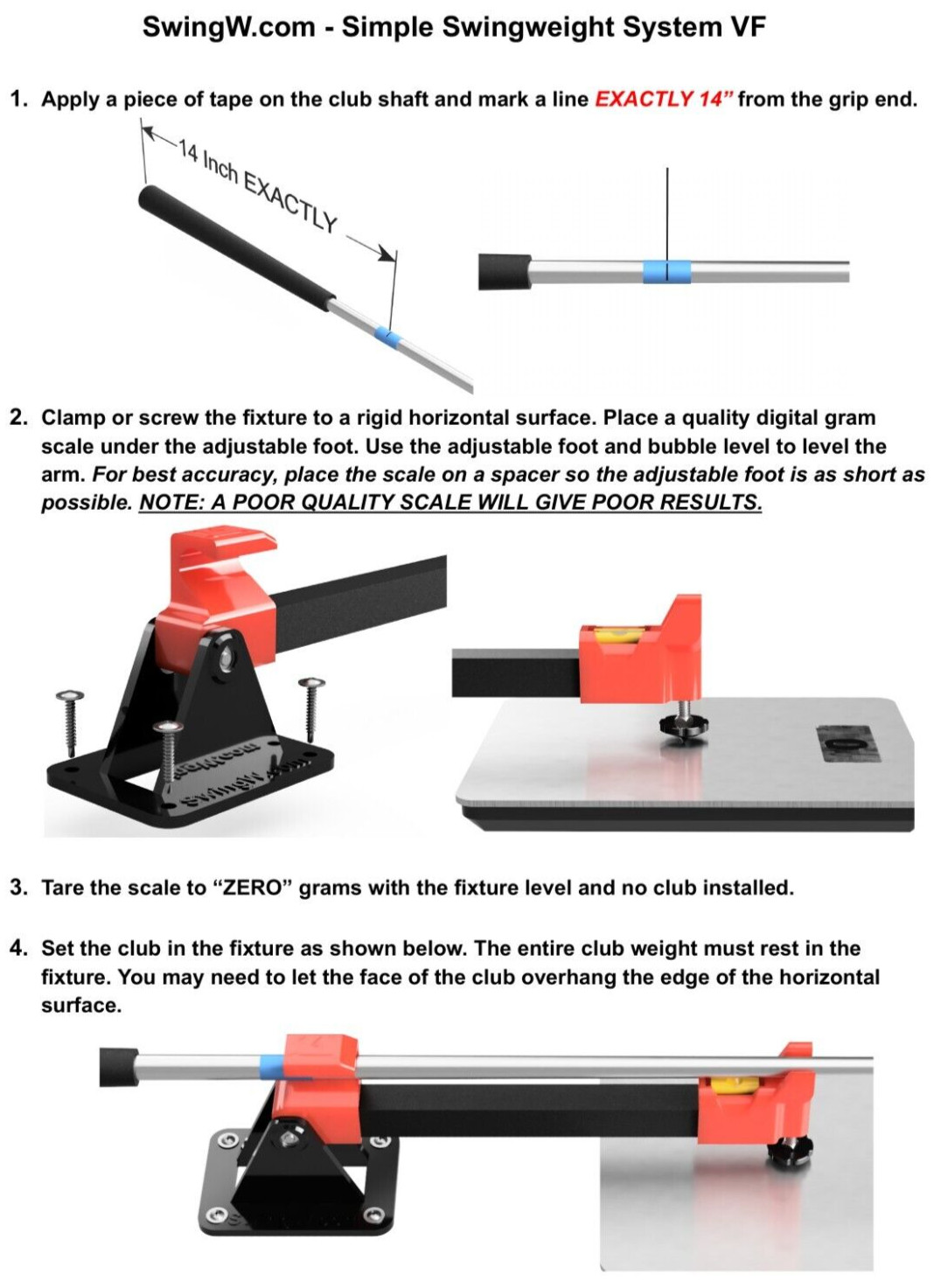 SwingW.com - Simple Swingweight System VF

1. Apply a piece of tape on the club shaft and mark a line EXACTLY 14" from the grip end.

14 Inch EXACTLY

2. Clamp or screw the fixture to a rigid horizontal surface. Place a quality digital gram scale under the adjustable foot. Use the adjustable foot and bubble level to level the arm. For best accuracy, place the scale on a spacer so the adjustable foot is as short as possible. NOTE: A POOR QUALITY SCALE WILL GIVE POOR RESULTS.

SwingW.com

3. Tare the scale to "ZERO" grams with the fixture level and no club installed.

4. Set the club in the fixture as shown below. The entire club weight must rest in the fixture. You may need to let the face of the club overhang the edge of the horizontal surface.