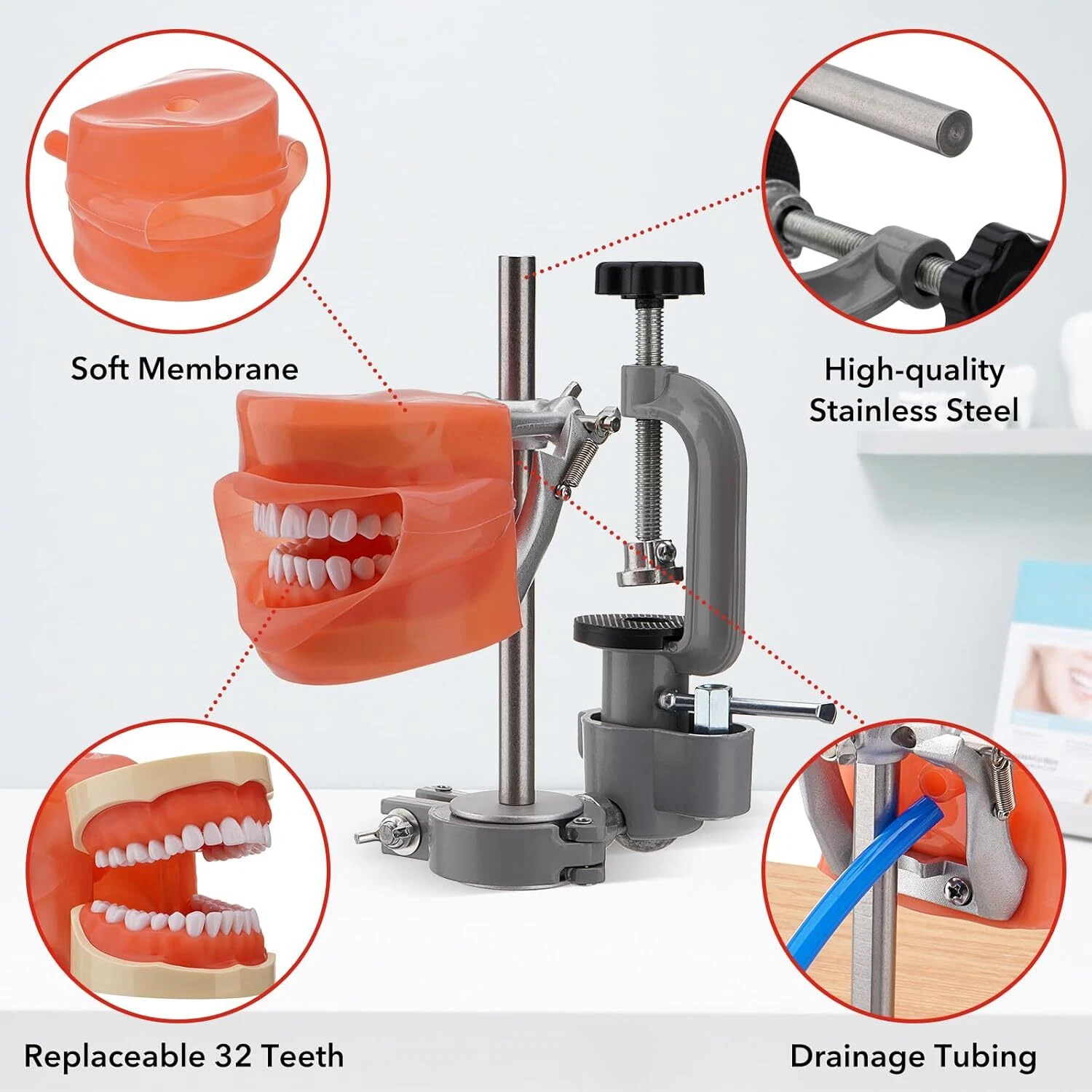 Soft Membrane

High-quality Stainless Steel

Replaceable 32 Teeth

Drainage Tubing