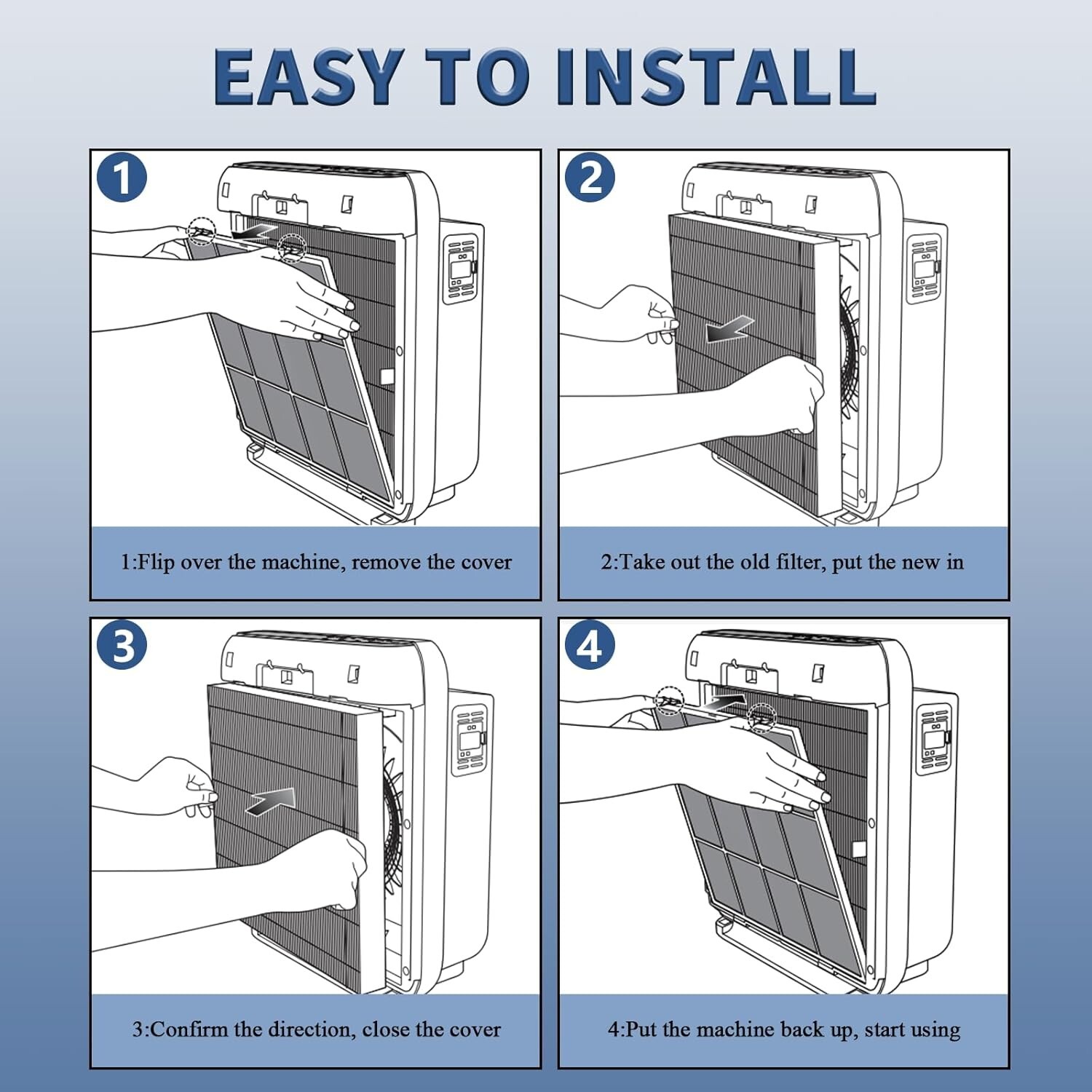 EASY TO INSTALL

1

1:Flip over the machine, remove the cover

2

2:Take out the old filter, put the new in

3

3:Confirm the direction, close the cover

4

4:Put the machine back up, start using