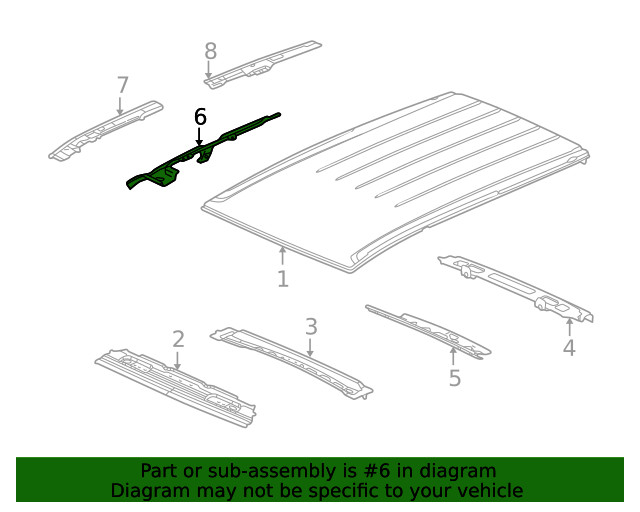 8
7
6
1
4
3
2
5
Part or sub-assembly is #6 in diagram
Diagram may not be specific to your vehicle