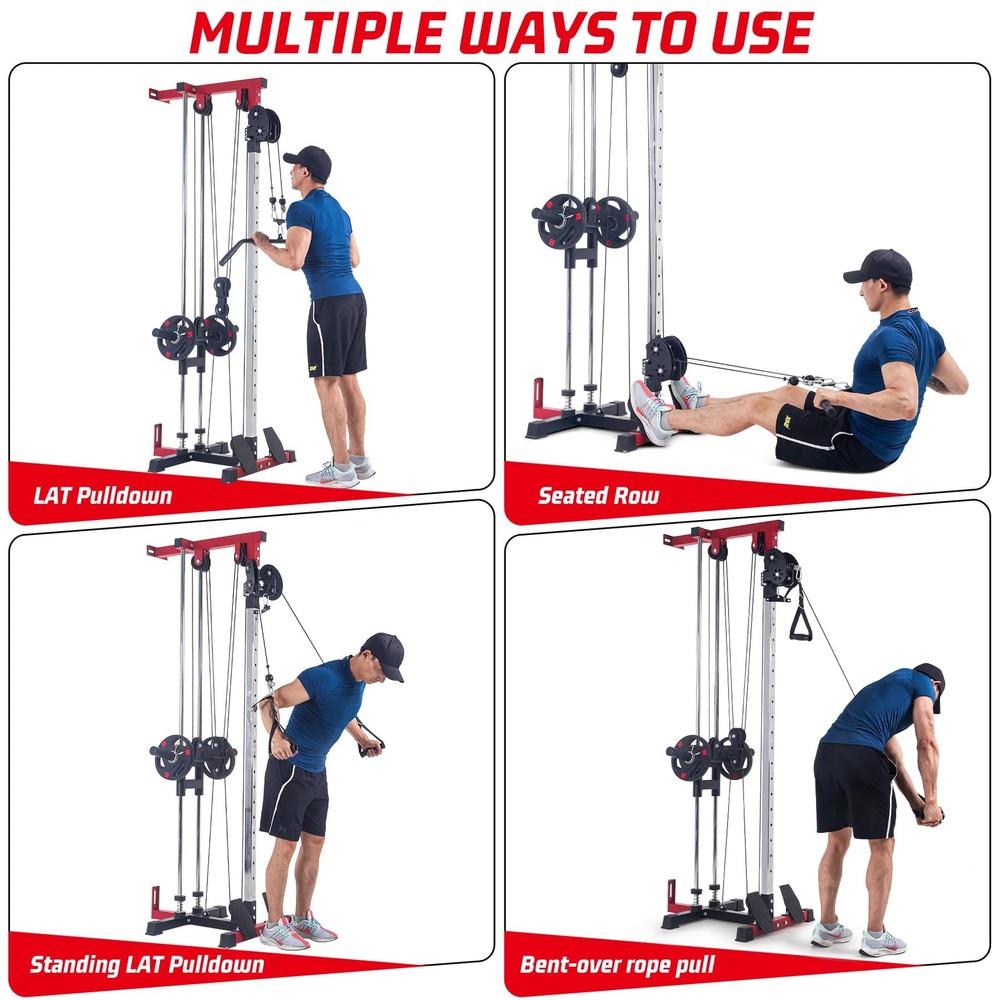 MULTIPLE WAYS TO USE

LAT Pulldown

Seated Row

Standing LAT Pulldown

Bent-over rope pull